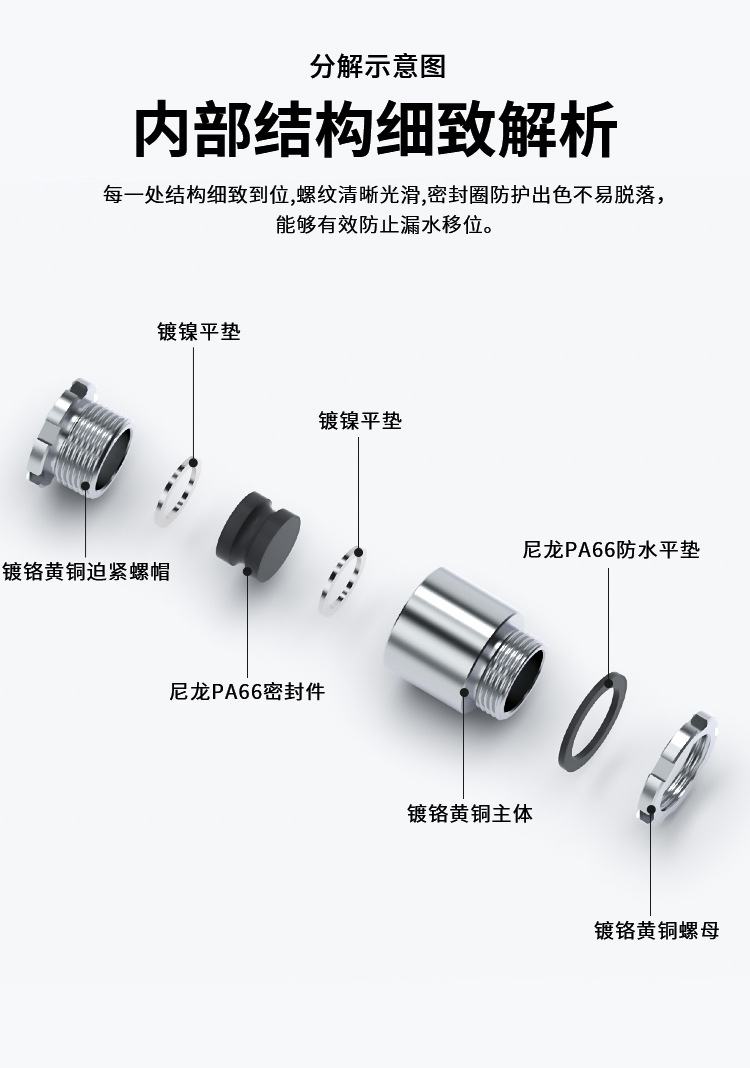 分解示意图

内部结构细致解析

每一处结构细致到位,螺纹清晰光滑,密封圈防护出色不易脱落,能够有效防止漏水移位。

镀镍平垫

镀镍平垫

镀铬黄铜迫紧螺帽

尼龙PA66防水平垫

尼龙PA66密封件

镀铬黄铜主体

镀铬黄铜螺母