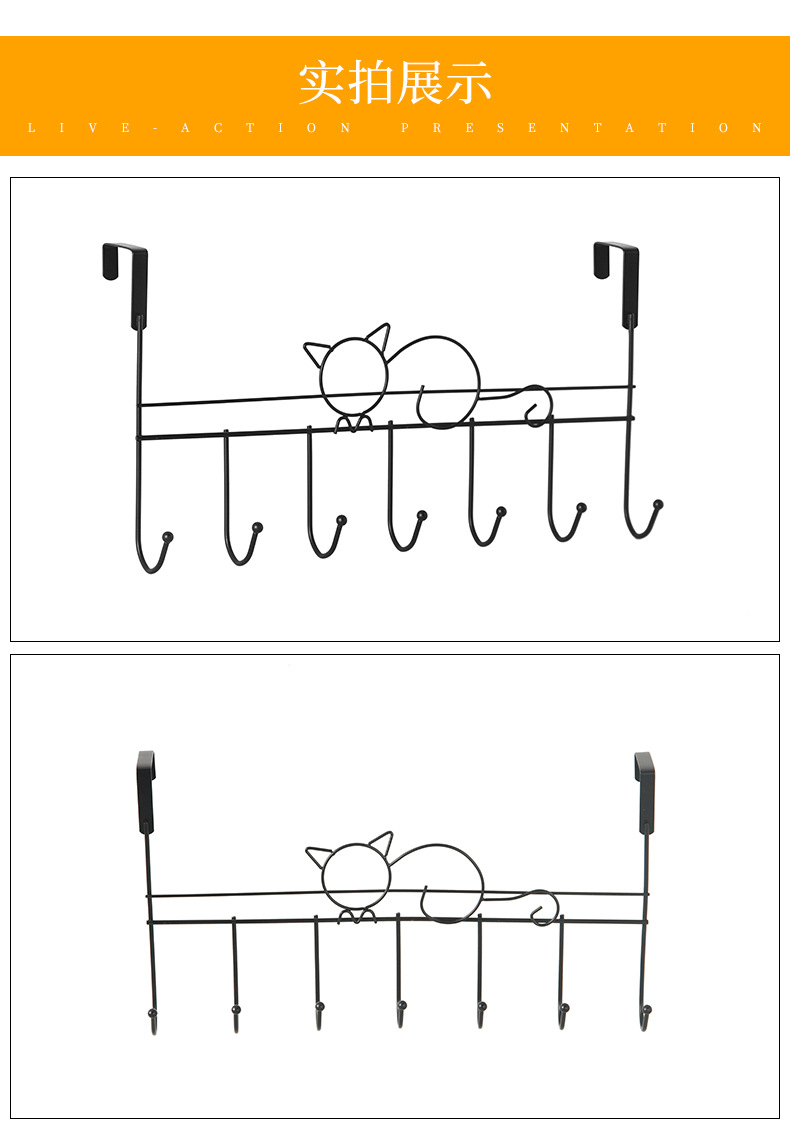 实拍展示

LIVE-ACTION PRESENTATION