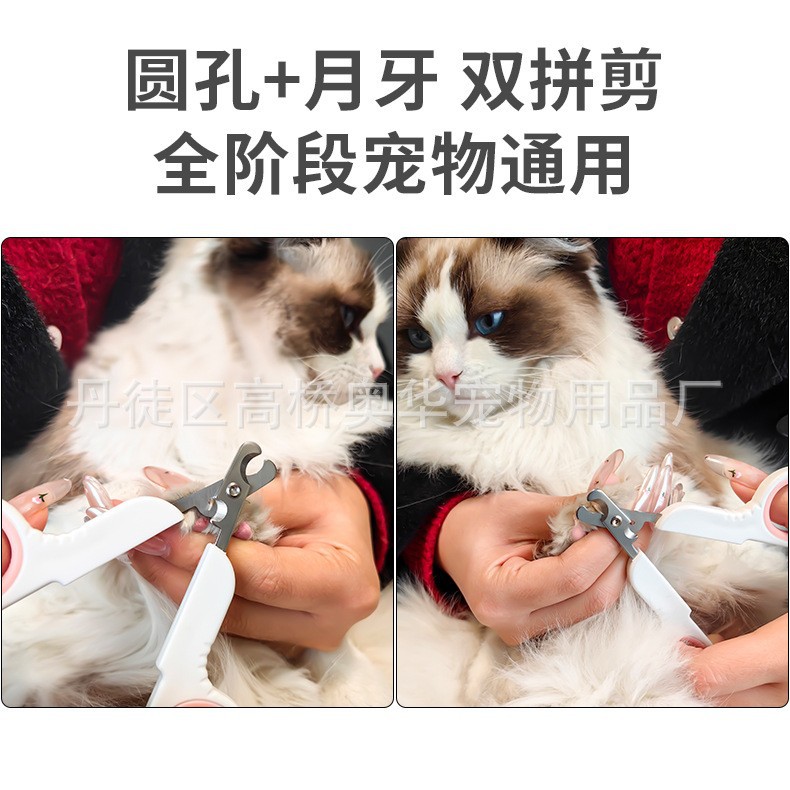 圆孔+月牙 双拼剪
全阶段宠物通用

丹徒区高桥奥华宠物用品厂