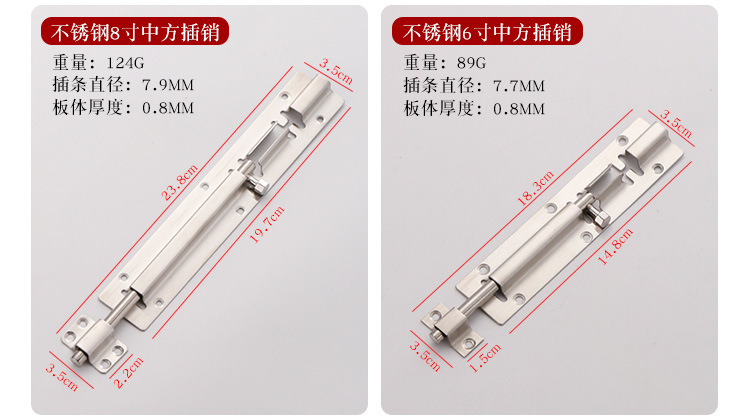 不锈钢8寸中方插销
重量：124G
插条直径：7.9MM
板体厚度：0.8MM

3.5cm
23.8cm
19.7cm
3.5cm
2.2cm

不锈钢6寸中方插销
重量：89G
插条直径：7.7MM
板体厚度：0.8MM

3.5cm
18.3cm
14.8cm
3.5cm
1.5cm