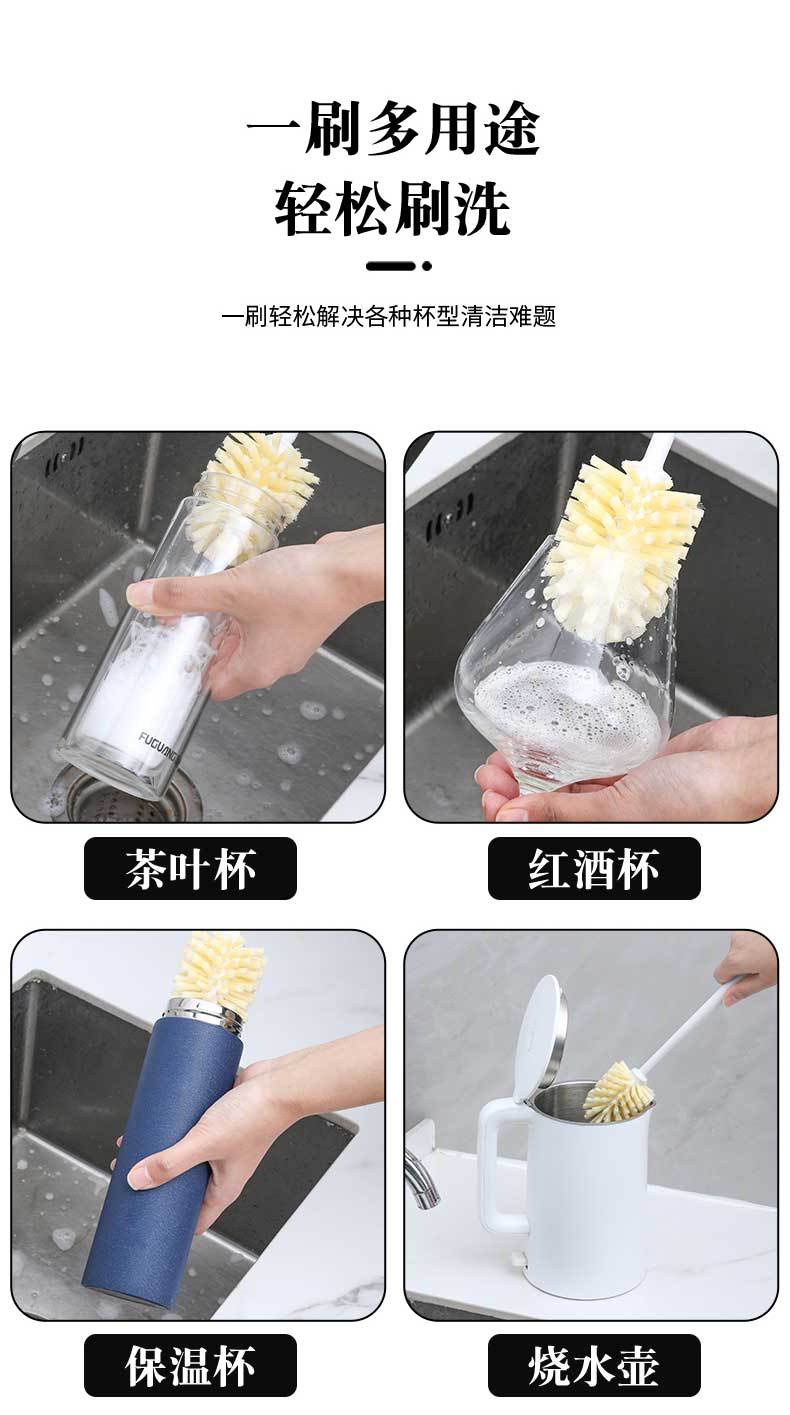 一刷多用途
轻松刷洗

一刷轻松解决各种杯型清洁难题

FUGUANG

茶叶杯

红酒杯

保温杯

烧水壶