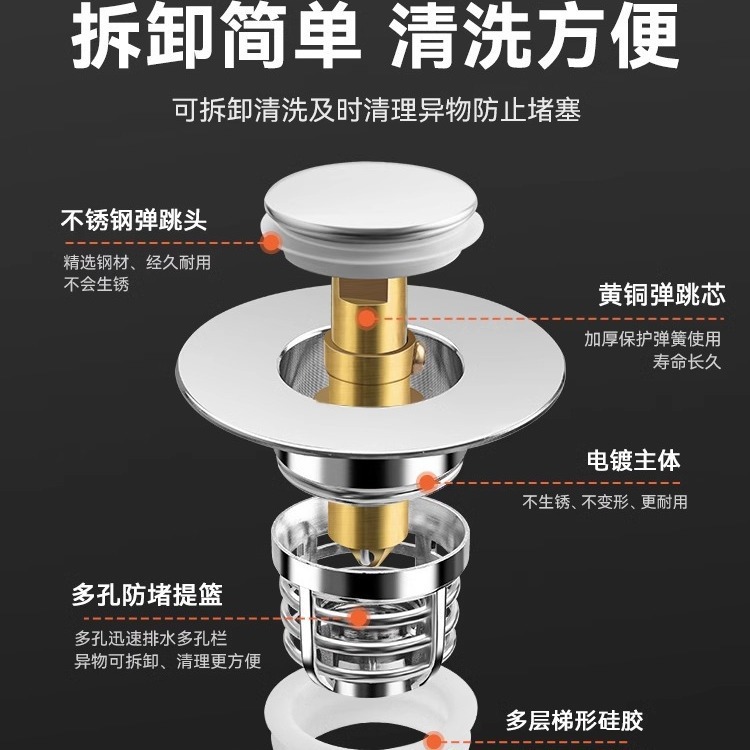 拆卸简单 清洗方便

可拆卸清洗及时清理异物防止堵塞

不锈钢弹跳头

精选钢材、经久耐用
不会生锈

黄铜弹跳芯

加厚保护弹簧使用
寿命长久

电镀主体

不生锈、不变形、更耐用

多孔防堵提篮

多孔迅速排水多孔栏
异物可拆卸、清理更方便

多层梯形硅胶