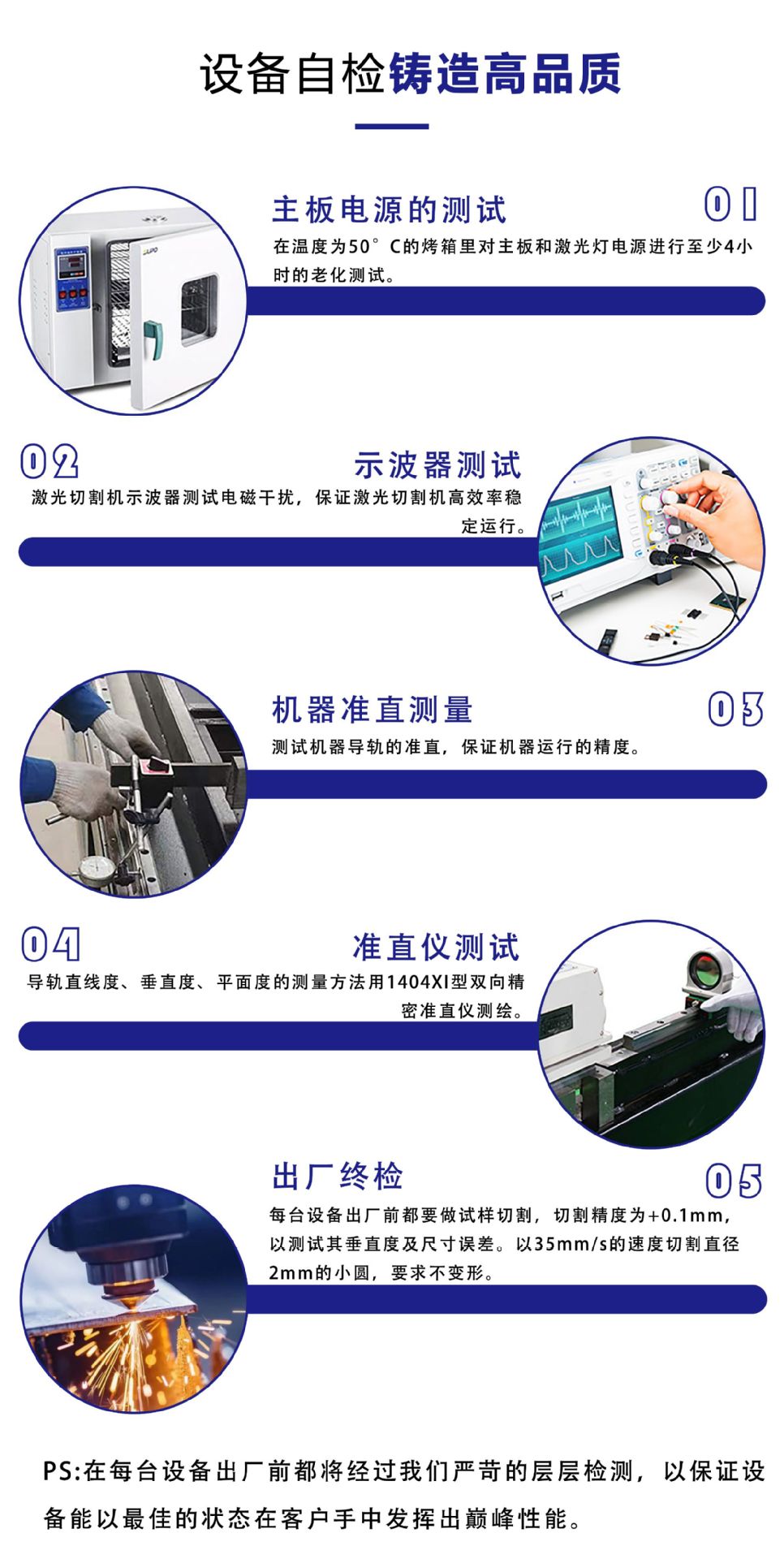 设备自检铸造高品质

主板电源的测试

01

在温度为50°C的烤箱里对主板和激光灯电源进行至少4小时的老化测试。

02

示波器测试

激光切割机示波器测试电磁干扰，保证激光切割机高效率稳定运行。

机器准直测量

03

测试机器导轨的准直，保证机器运行的精度。

04

准直仪测试

导轨直线度、垂直度、平面度的测量方法用1404XI型双向精密准直仪测绘。

出厂终检

05

每台设备出厂前都要做试样切割，切割精度为+0.1mm，以测试其垂直度及尺寸误差。以35mm/s的速度切割直径2mm的小圆，要求不变形。

PS:在每台设备出厂前都将经过我们严苛的层层检测，以保证设备能以最佳的状态在客户手中发挥出巅峰性能。