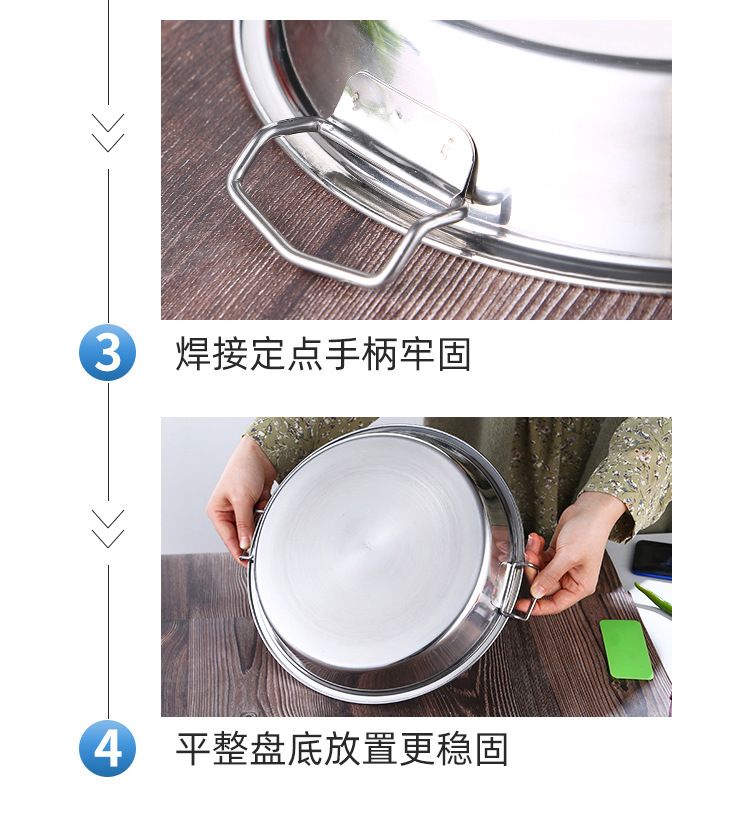 3 焊接定点手柄牢固

4 平整盘底放置更稳固