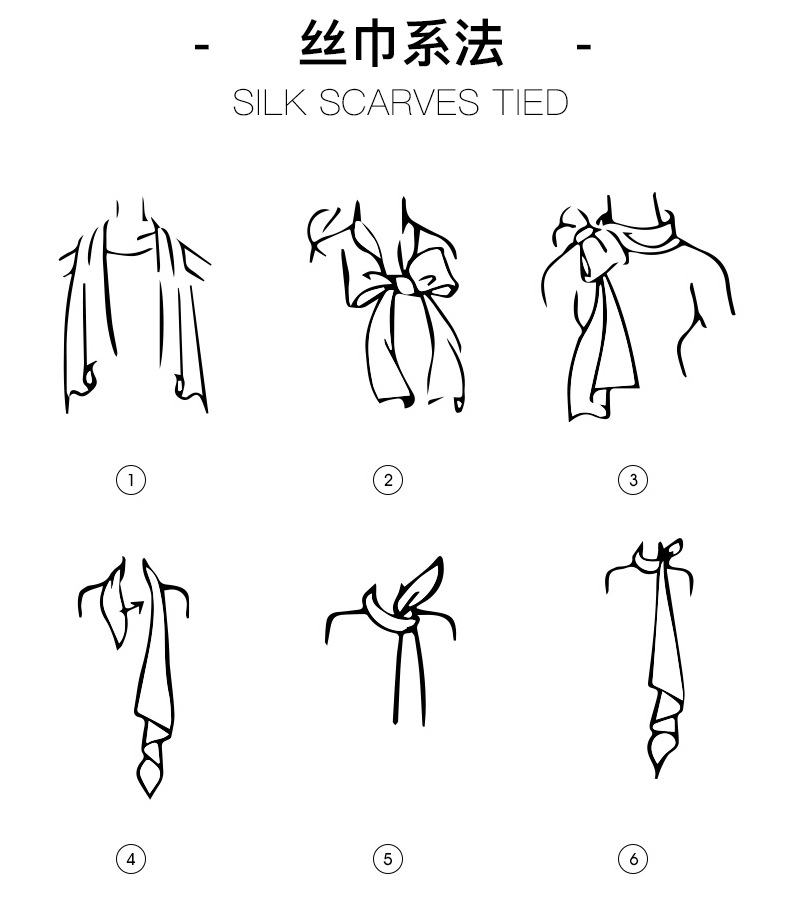 - 丝巾系法 -
SILK SCARVES TIED

①
②
③

④
⑤
⑥