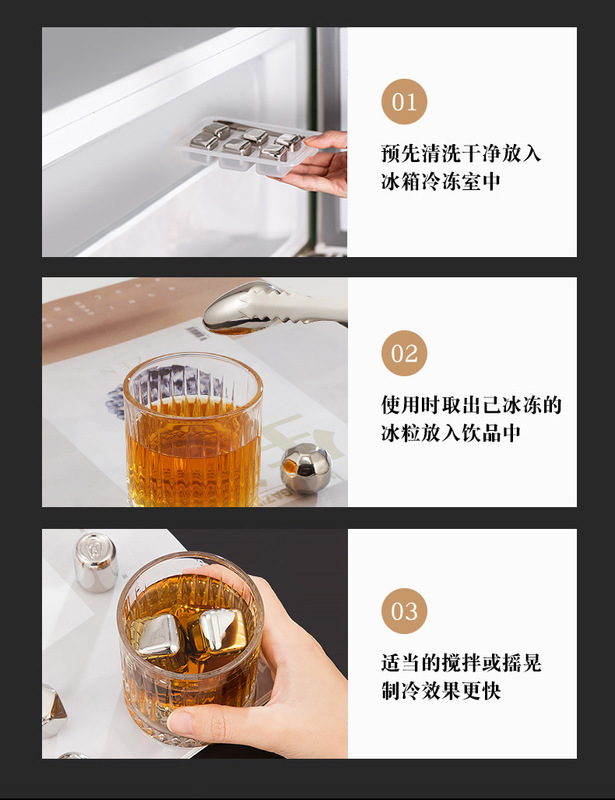 01

预先清洗干净放入冰箱冷冻室中

02

使用时取出已冰冻的冰粒放入饮品中

03

适当的搅拌或摇晃制冷效果更快