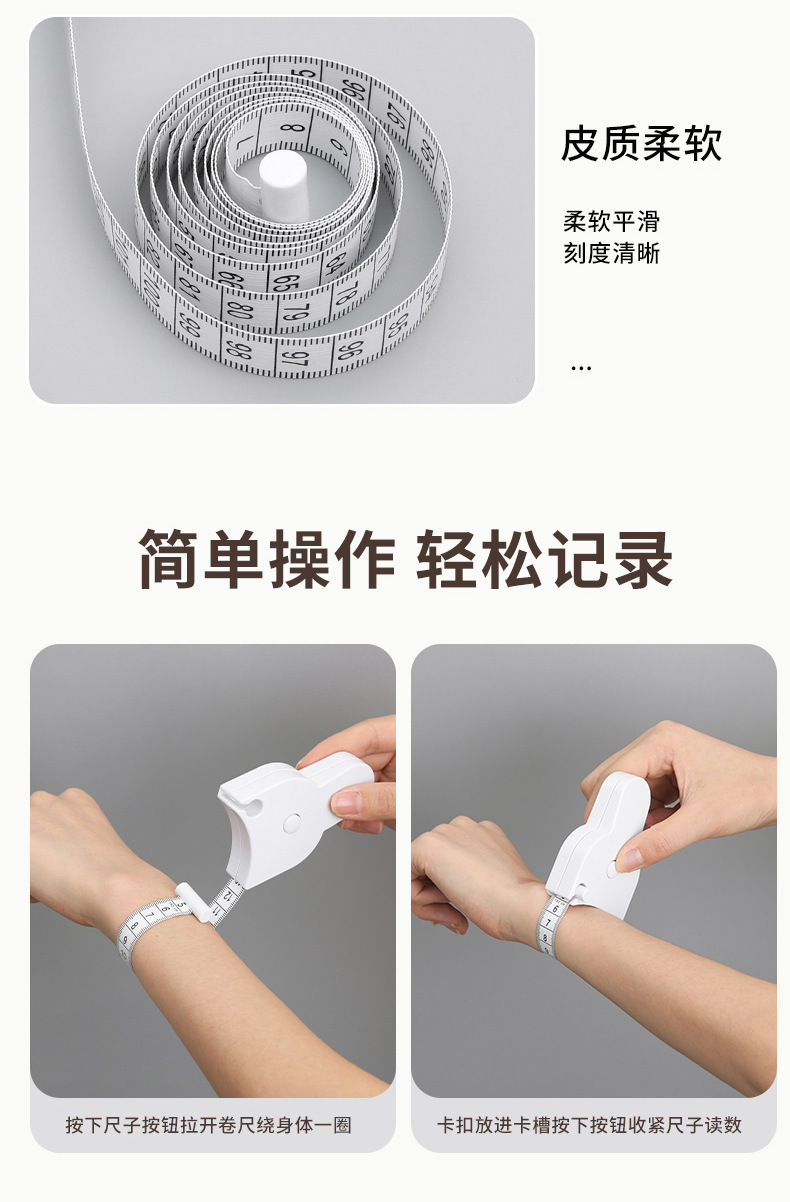 皮质柔软

柔软平滑
刻度清晰

...

简单操作 轻松记录

按下尺子按钮拉开卷尺绕身体一圈

卡扣放进卡槽按下按钮收紧尺子读数