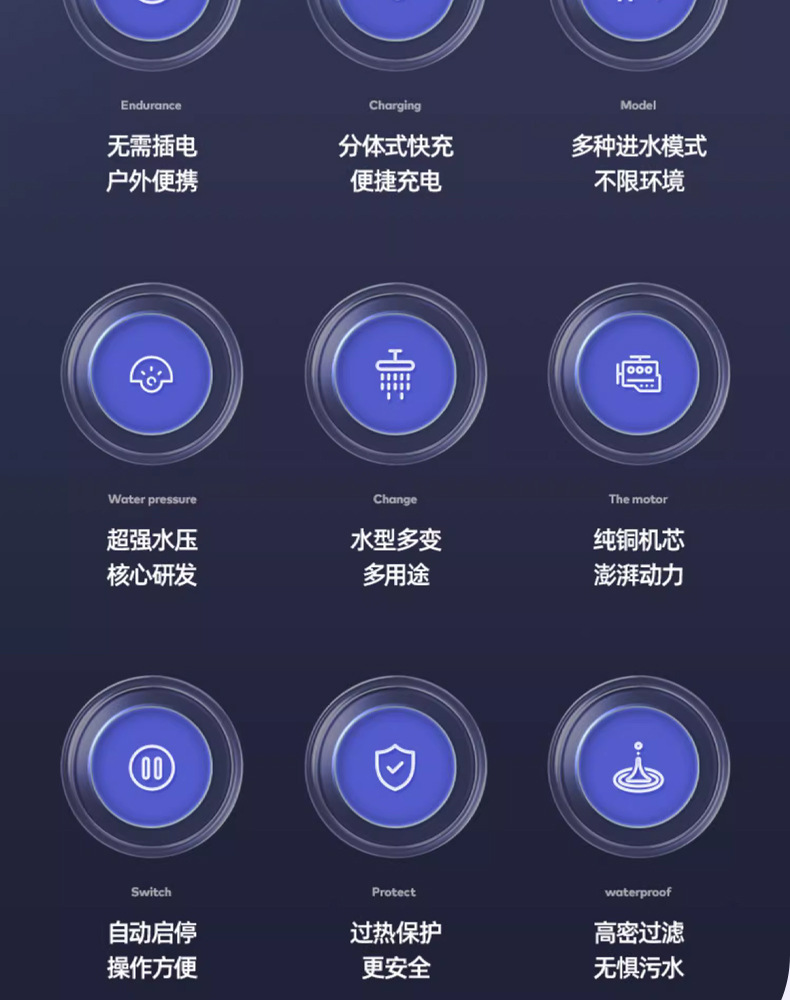 Endurance

无需插电
户外便携

Charging

分体式快充
便捷充电

Model

多种进水模式
不限环境

Water pressure

超强水压
核心研发

Change

水型多变
多用途

The motor

纯铜机芯
澎湃动力

Switch

自动启停
操作方便

Protect

过热保护
更安全

waterproof

高密过滤
无惧污水