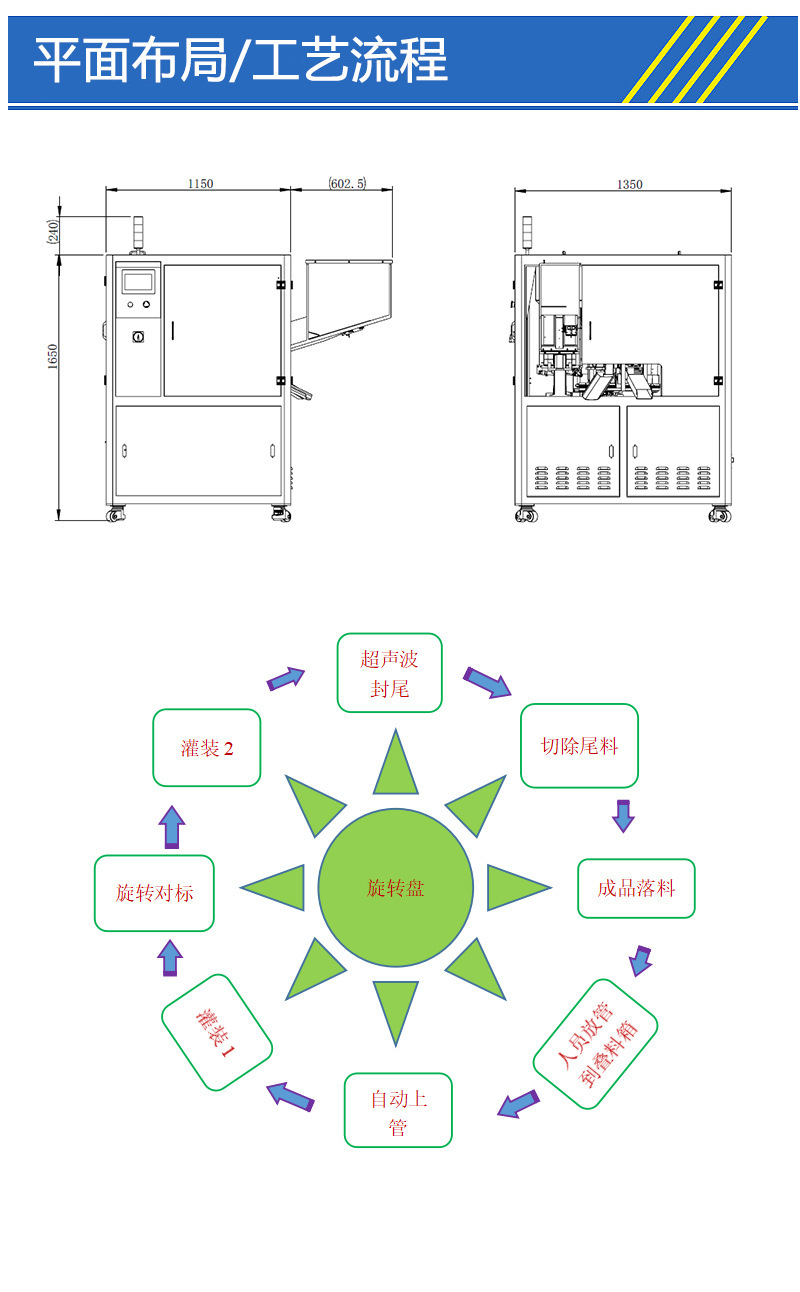 平面布局/工艺流程

1150
(602.5)
(240)
1650
1350

超声波封尾
切除尾料
成品落料
人员放管到叠料箱
自动上管
灌装 1
旋转对标
灌装 2
旋转盘