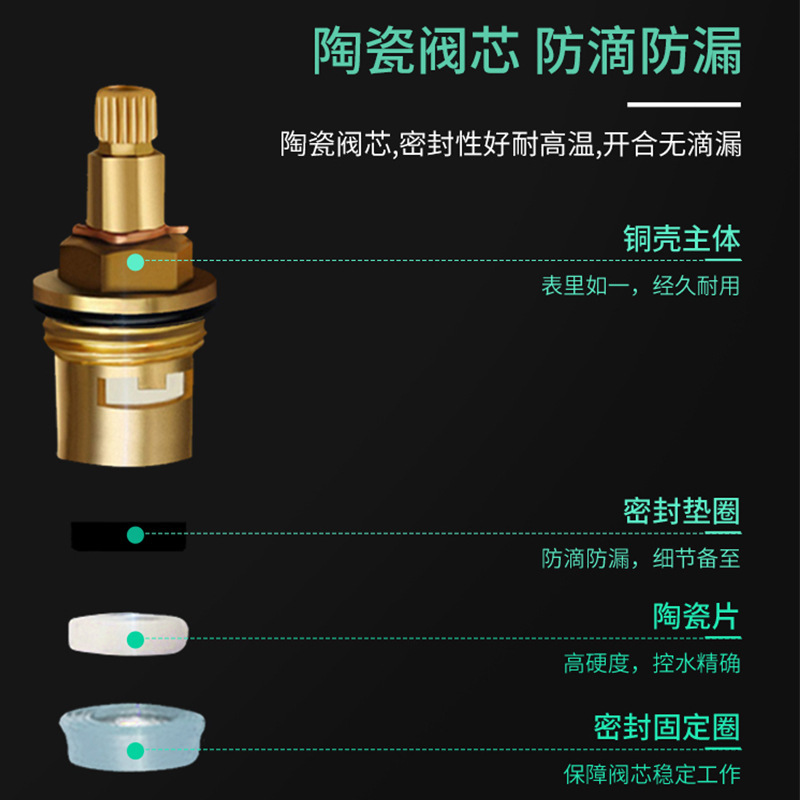 陶瓷阀芯 防滴防漏

陶瓷阀芯,密封性好耐高温,开合无滴漏

铜壳主体

表里如一，经久耐用

密封垫圈

防滴防漏，细节备至

陶瓷片

高硬度，控水精确

密封固定圈

保障阀芯稳定工作