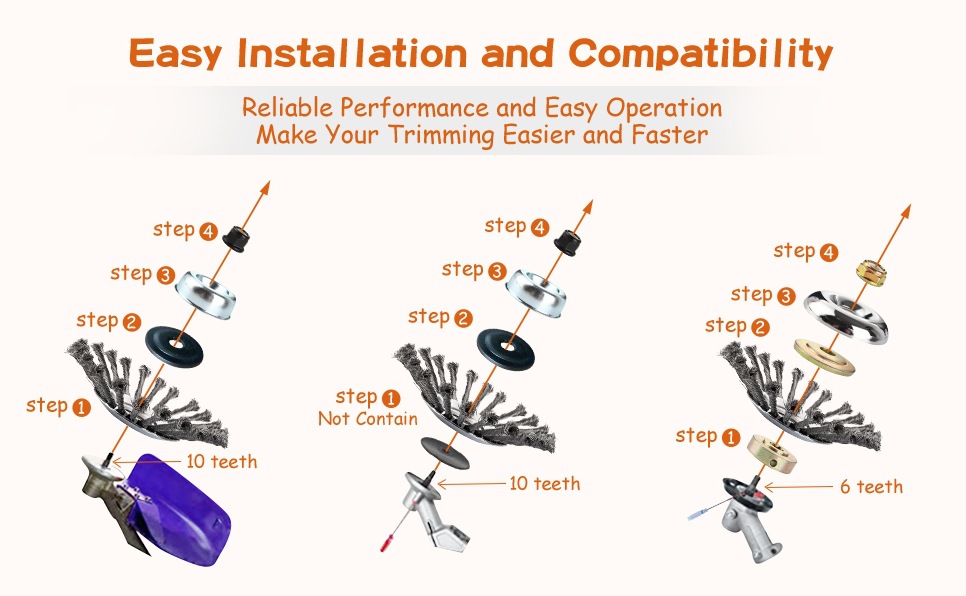 Easy Installation and Compatibility

Reliable Performance and Easy Operation
Make Your Trimming Easier and Faster

step 4
step 3
step 2
step 1
10 teeth

step 4
step 3
step 2
step 1
Not Contain
10 teeth

step 4
step 3
step 2
step 1
6 teeth