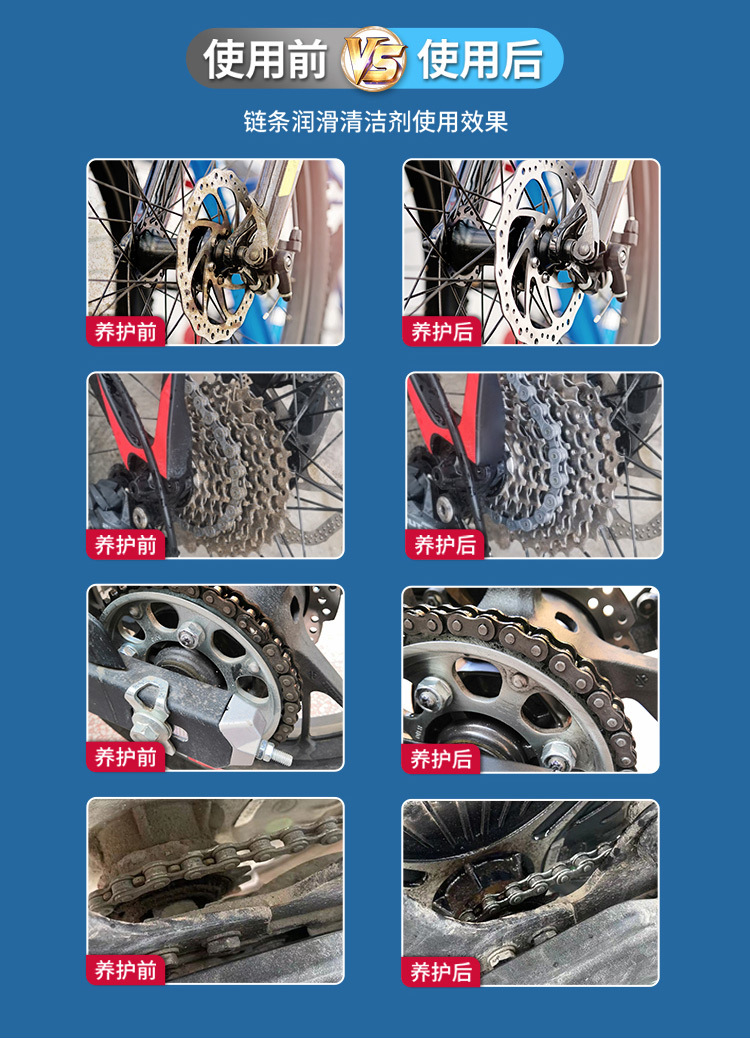 使用前 VS 使用后

链条润滑清洁剂使用效果

养护前

养护后

养护前

养护后

养护前

养护后

养护前

养护后