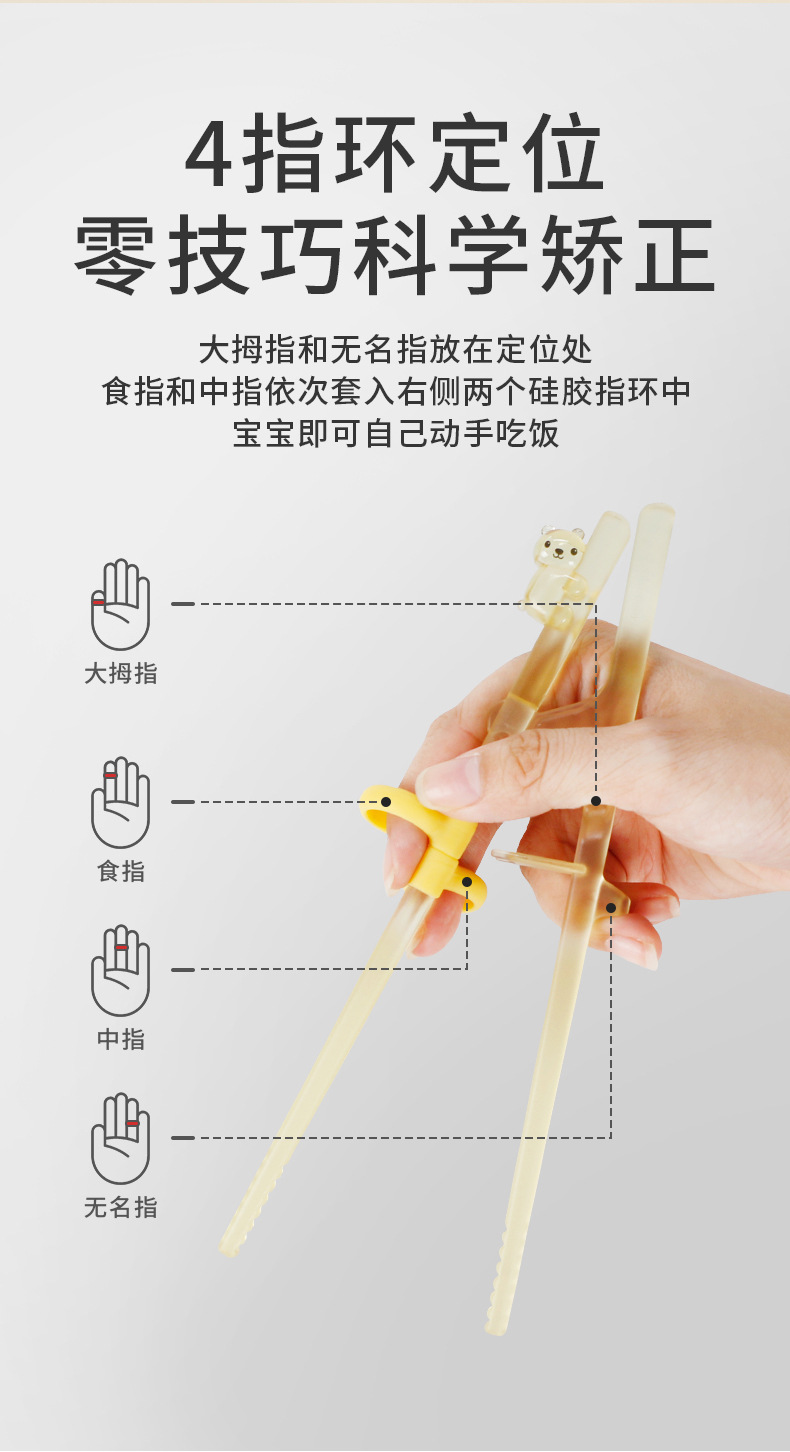 4指环定位
零技巧科学矫正

大拇指和无名指放在定位处
食指和中指依次套入右侧两个硅胶指环中
宝宝即可自己动手吃饭

大拇指

食指

中指

无名指