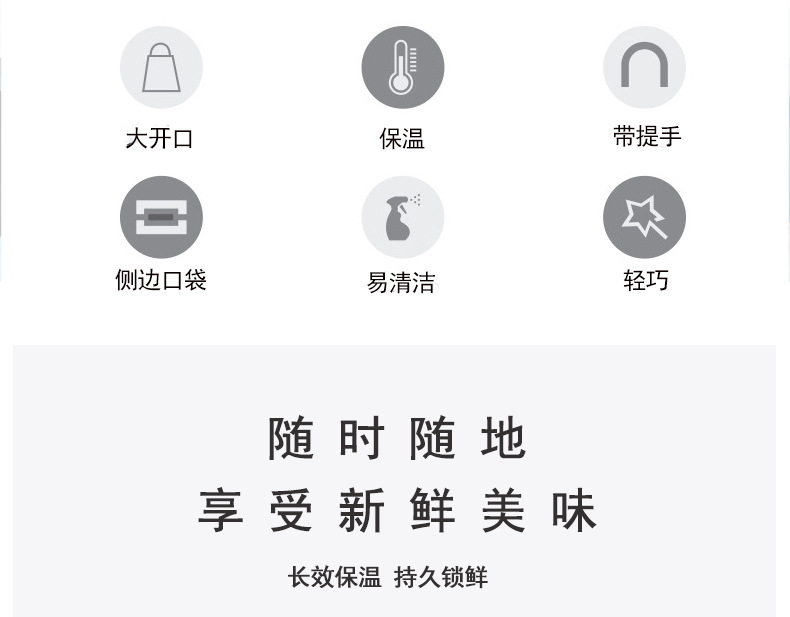 大开口

保温

带提手

侧边口袋

易清洁

轻巧

随时随地

享受新鲜美味

长效保温 持久锁鲜