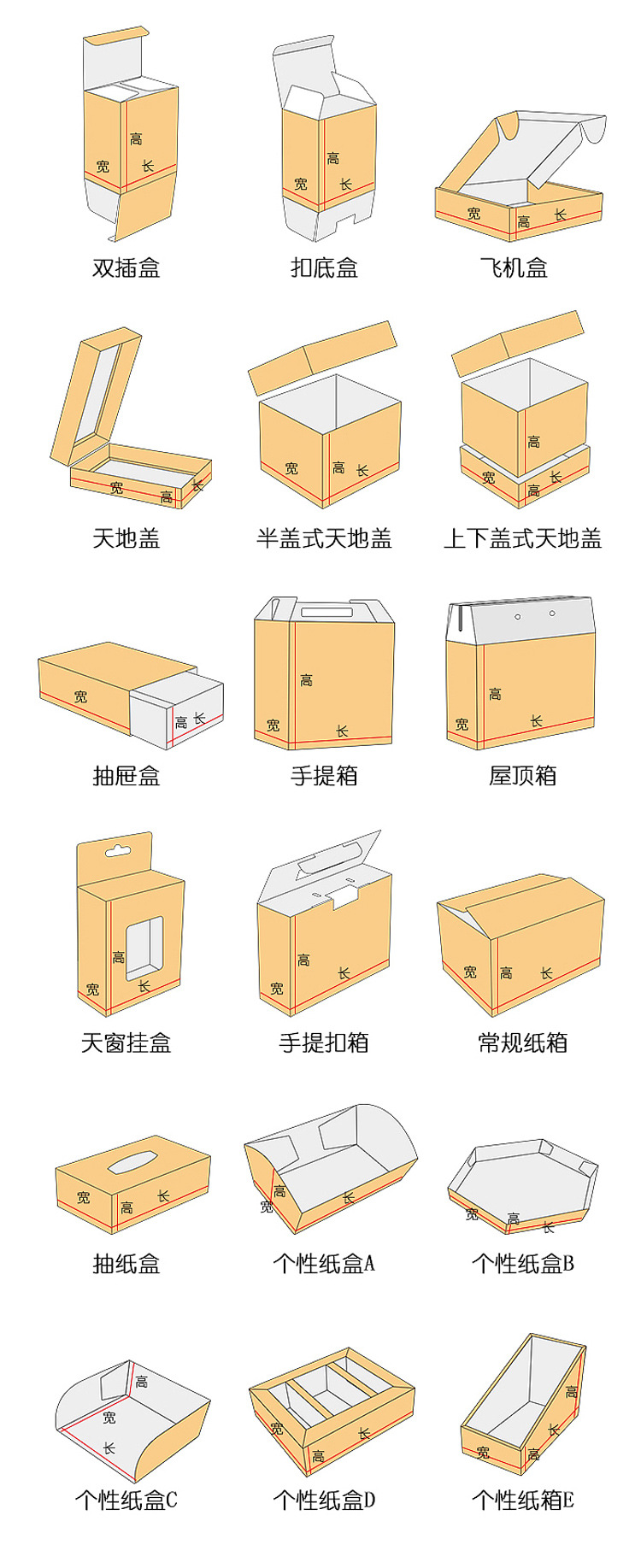 高
宽
长
双插盒

高
宽
长
扣底盒

宽
高
长
飞机盒

宽
高
长
天地盖

宽
高
长
半盖式天地盖

高
宽
高
长
上下盖式天地盖

宽
高
长
抽屉盒

高
宽
长
手提箱

高
宽
长
屋顶箱

高
宽
长
天窗挂盒

高
宽
长
手提扣箱

宽
高
长
常规纸箱

宽
高
长
抽纸盒

高
宽
长
个性纸盒A

宽
高
长
个性纸盒B

高
宽
长
个性纸盒C

宽
高
长
个性纸盒D

高
长
宽
高
个性纸箱E