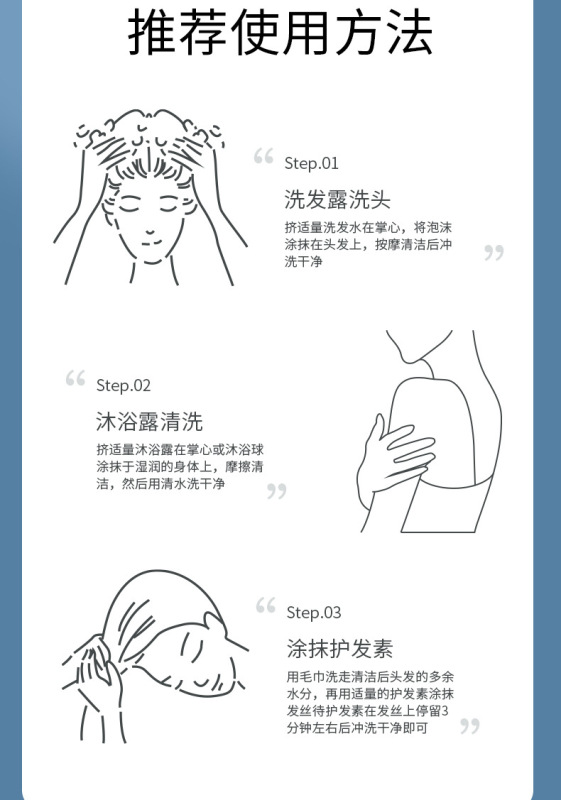 推荐使用方法

“ Step.01

洗发露洗头

挤适量洗发水在掌心，将泡沫涂抹在头发上，按摩清洁后冲洗干净 ”

“ Step.02

沐浴露清洗

挤适量沐浴露在掌心或沐浴球涂抹于湿润的身体上，摩擦清洁，然后用清水洗干净 ”

“ Step.03

涂抹护发素

用毛巾洗走清洁后头发的多余水分，再用适量的护发素涂抹发丝待护发素在发丝上停留3分钟左右后冲洗干净即可 ”