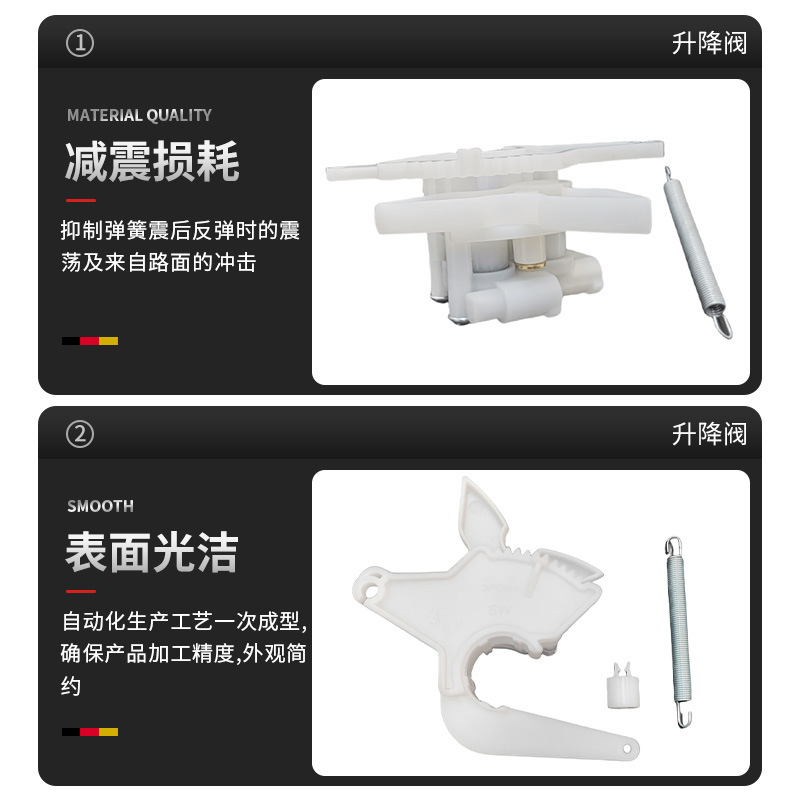 ①

升降阀

MATERIAL QUALITY

减震损耗

抑制弹簧震后反弹时的震荡及来自路面的冲击

②

升降阀

SMOOTH

表面光洁

自动化生产工艺一次成型,确保产品加工精度,外观简约

SW