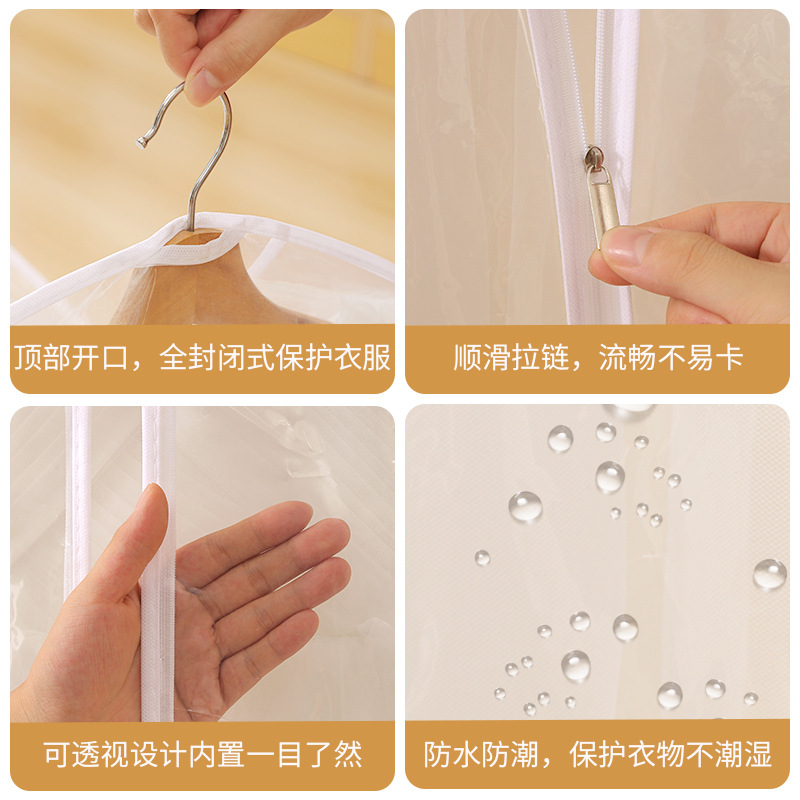 顶部开口，全封闭式保护衣服

顺滑拉链，流畅不易卡

可透视设计内置一目了然

防水防潮，保护衣物不潮湿