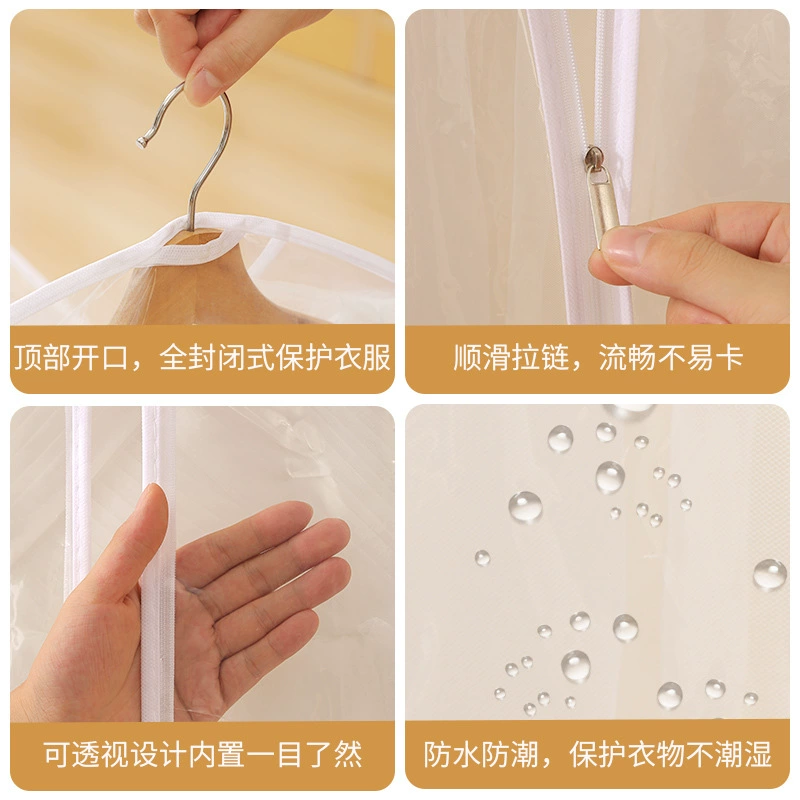 顶部开口，全封闭式保护衣服

顺滑拉链，流畅不易卡

可透视设计内置一目了然

防水防潮，保护衣物不潮湿