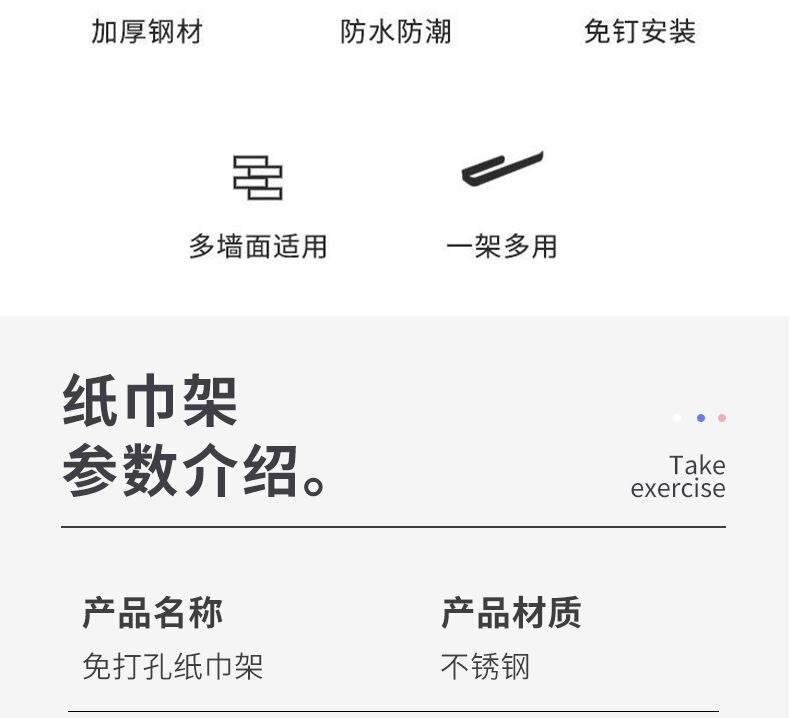 加厚钢材 防水防潮 免钉安装

多墙面适用 一架多用

纸巾架
参数介绍。

Take
exercise

产品名称
免打孔纸巾架

产品材质
不锈钢