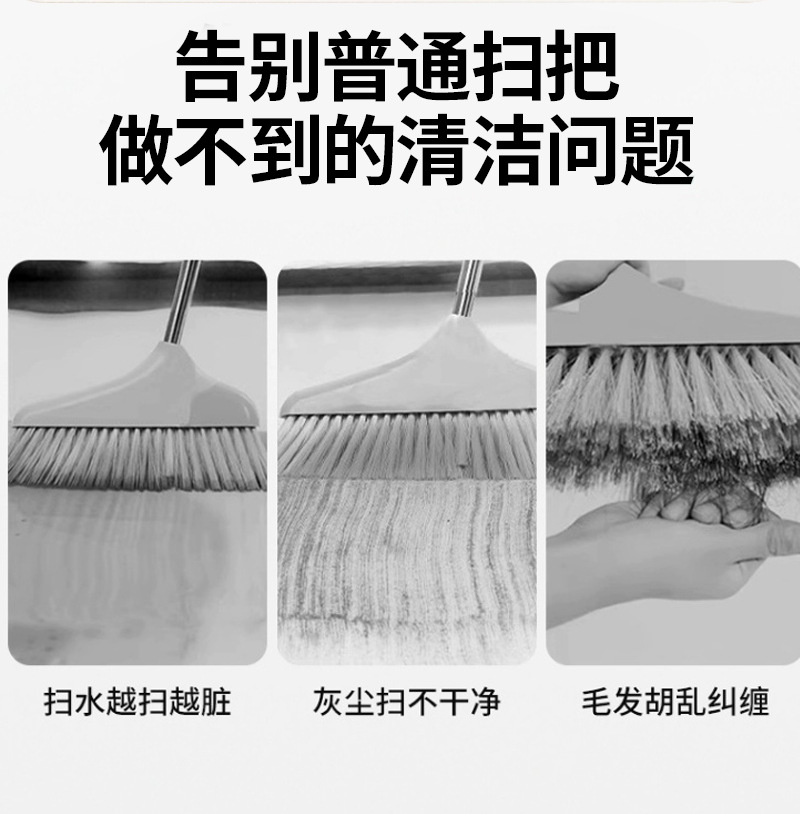 告别普通扫把
做不到的清洁问题

扫水越扫越脏

灰尘扫不干净

毛发胡乱纠缠