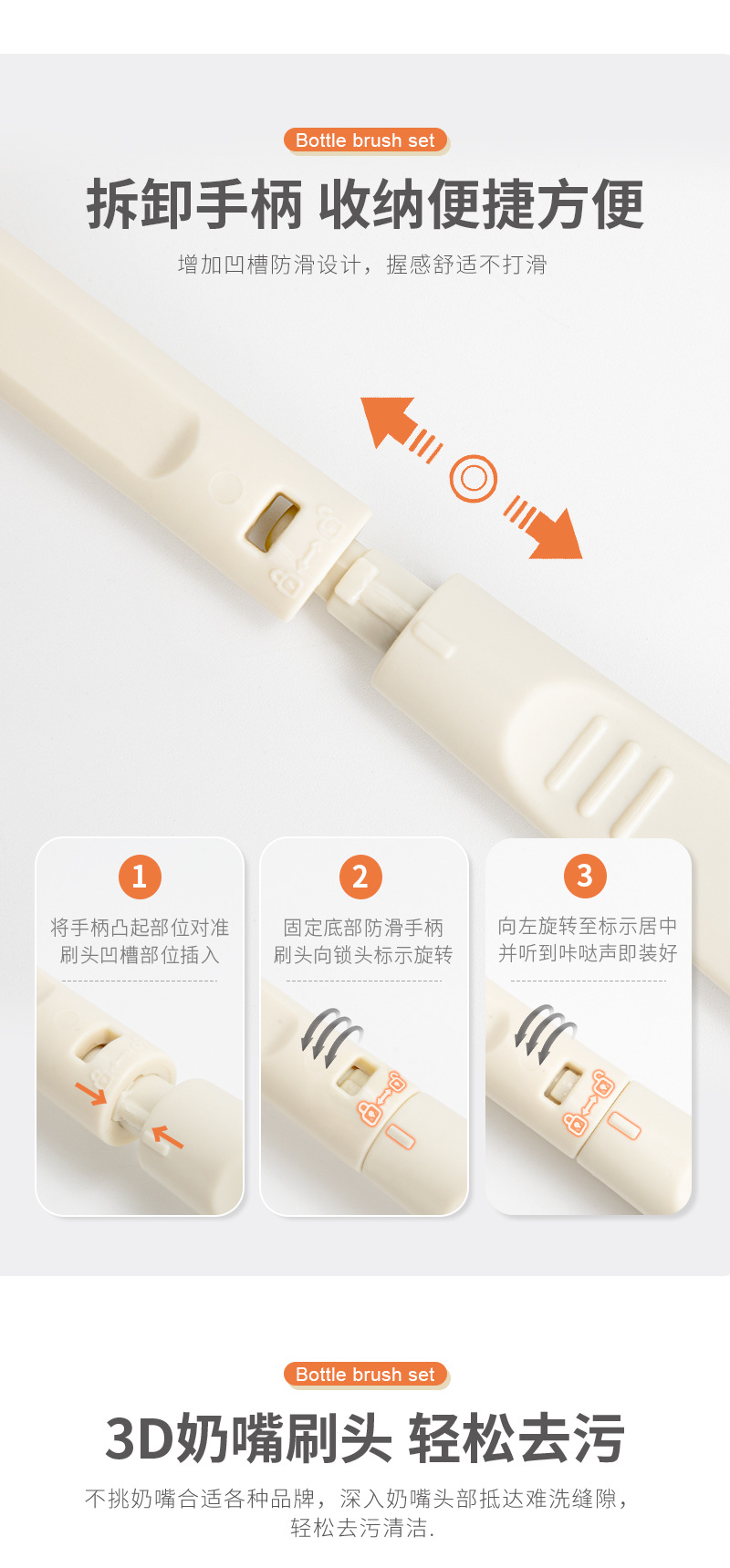 Bottle brush set

拆卸手柄 收纳便捷方便

增加凹槽防滑设计，握感舒适不打滑

1

将手柄凸起部位对准刷头凹槽部位插入

2

固定底部防滑手柄刷头向锁头标示旋转

3

向左旋转至标示居中并听到咔哒声即装好

Bottle brush set

3D奶嘴刷头 轻松去污

不挑奶嘴合适各种品牌，深入奶嘴头部抵达难洗缝隙，轻松去污清洁.