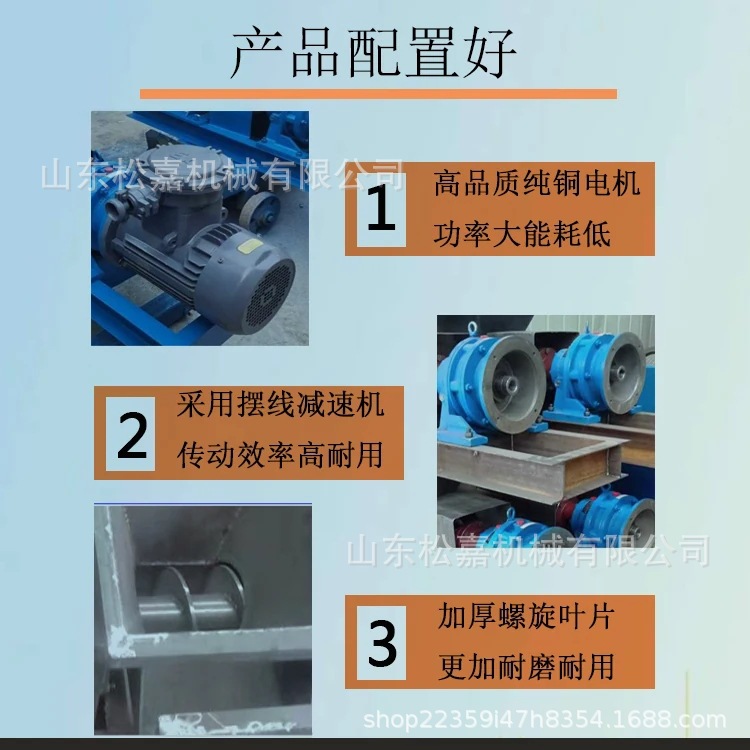 产品配置好

山东松嘉机械有限公司

1 高品质纯铜电机
功率大能耗低

2 采用摆线减速机
传动效率高耐用

山东松嘉机械有限公司

3 加厚螺旋叶片
更加耐磨耐用

shop22359i47h8354.1688.com