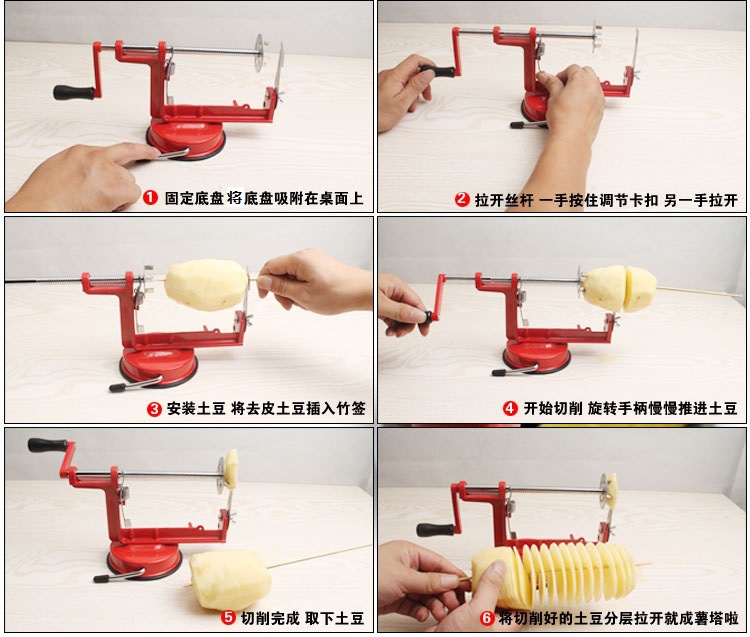 ❶ 固定底盘 将底盘吸附在桌面上

❷ 拉开丝杆 一手按住调节卡扣 另一手拉开

❸ 安装土豆 将去皮土豆插入竹签

❹ 开始切削 旋转手柄慢慢推进土豆

❺ 切削完成 取下土豆

❻ 将切削好的土豆分层拉开就成薯塔啦