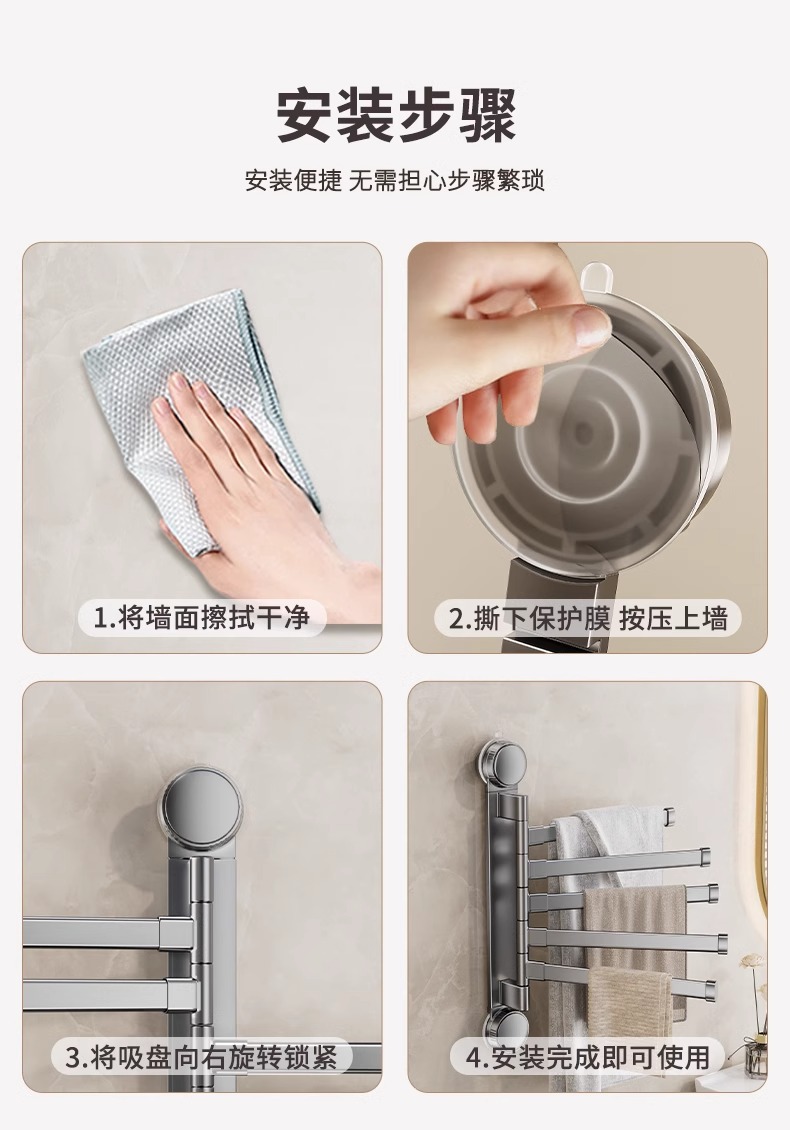 安装步骤

安装便捷 无需担心步骤繁琐

1.将墙面擦拭干净

2.撕下保护膜 按压上墙

3.将吸盘向右旋转锁紧

4.安装完成即可使用