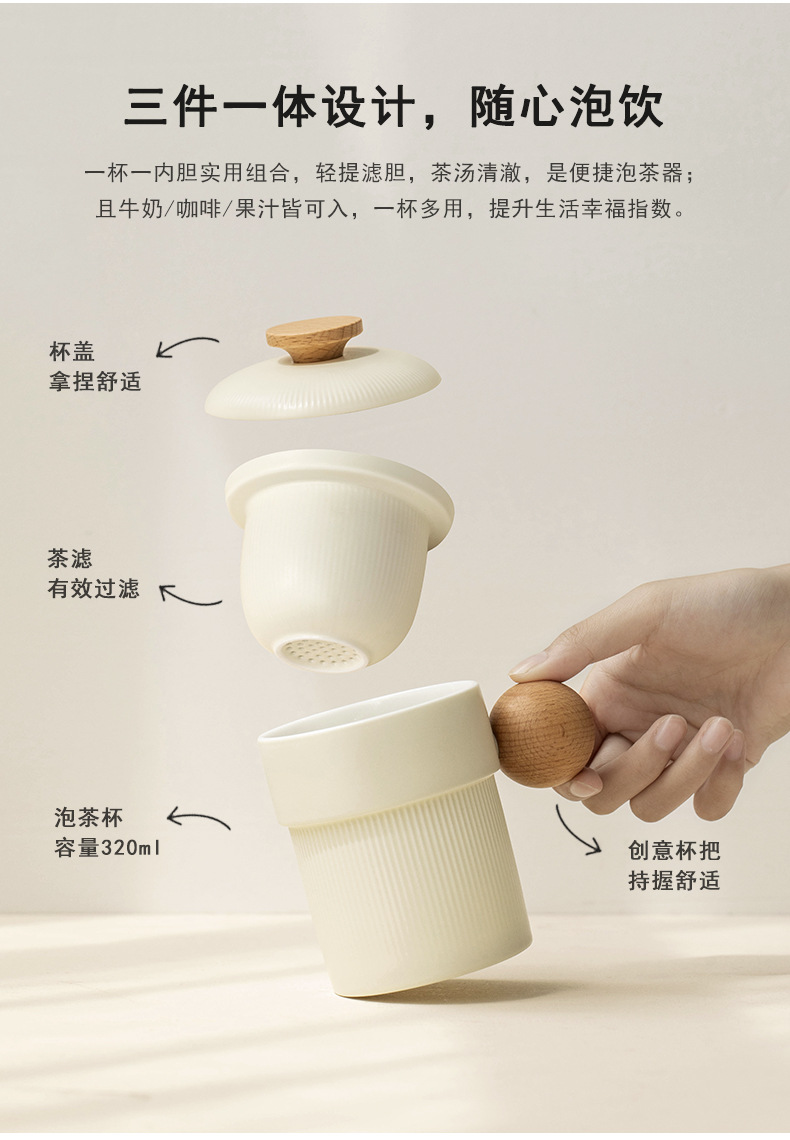 三件一体设计，随心泡饮

一杯一内胆实用组合，轻提滤胆，茶汤清澈，是便捷泡茶器；且牛奶/咖啡/果汁皆可入，一杯多用，提升生活幸福指数。

杯盖
拿捏舒适

茶滤
有效过滤

泡茶杯
容量320ml

创意杯把
持握舒适