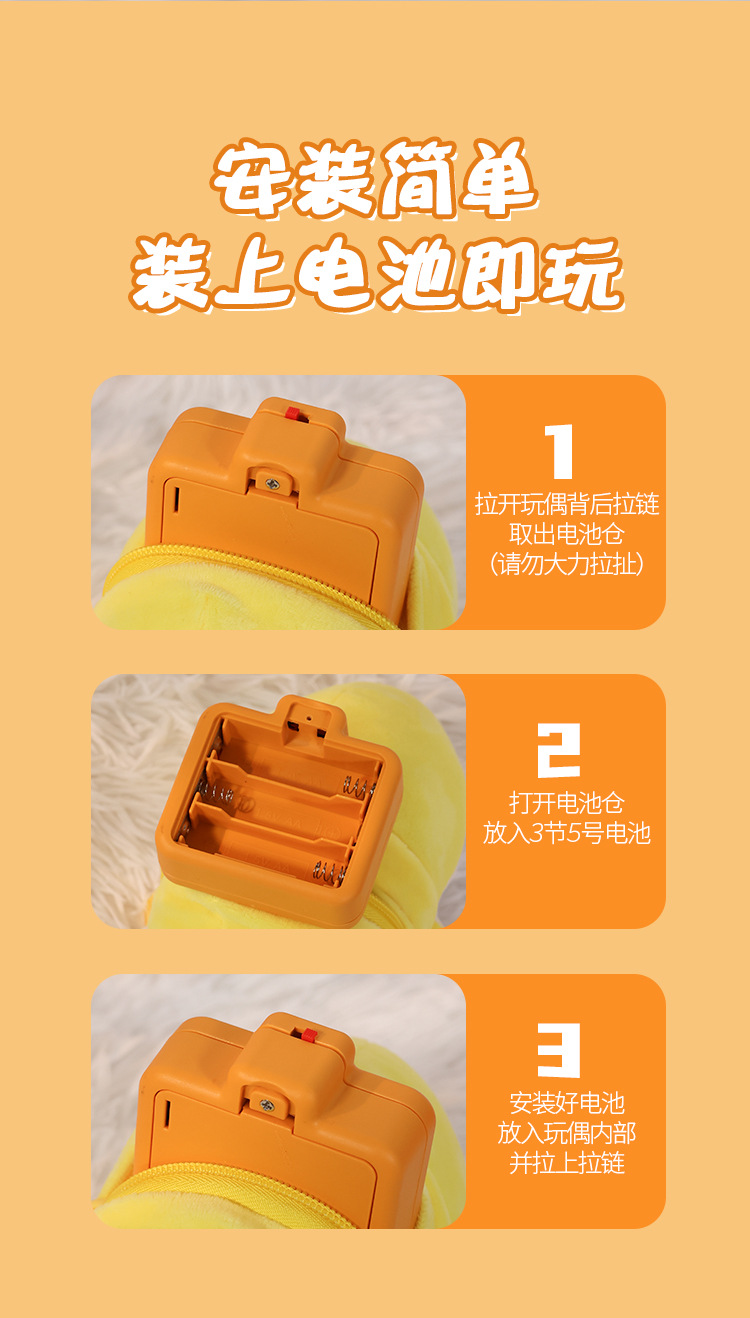 安装简单
装上电池即玩

1
拉开玩偶背后拉链
取出电池仓
(请勿大力拉扯)

2
打开电池仓
放入3节5号电池

3
安装好电池
放入玩偶内部
并拉上拉链