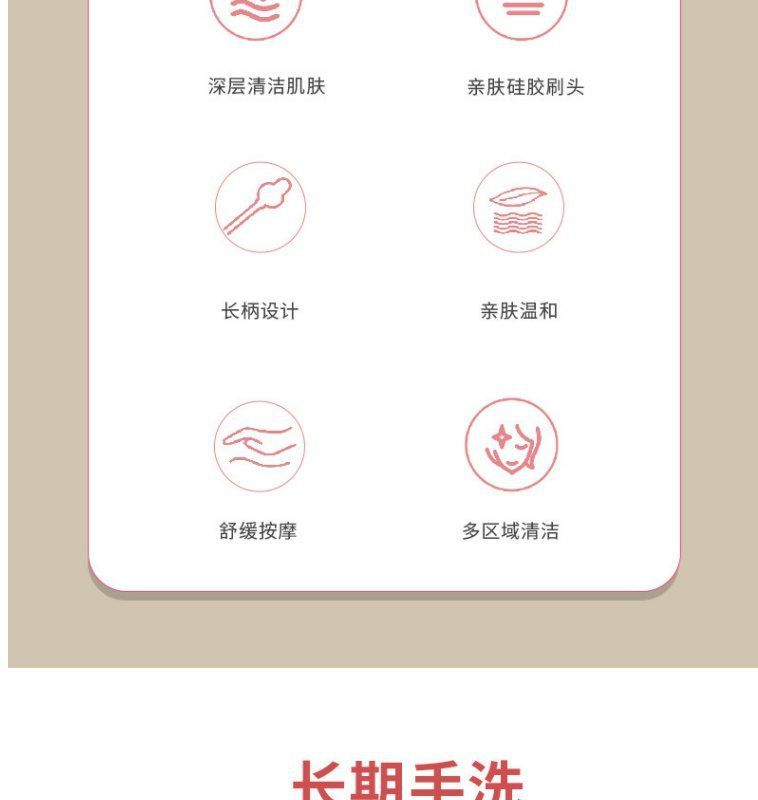 深层清洁肌肤

亲肤硅胶刷头

长柄设计

亲肤温和

舒缓按摩

多区域清洁

长期手洗