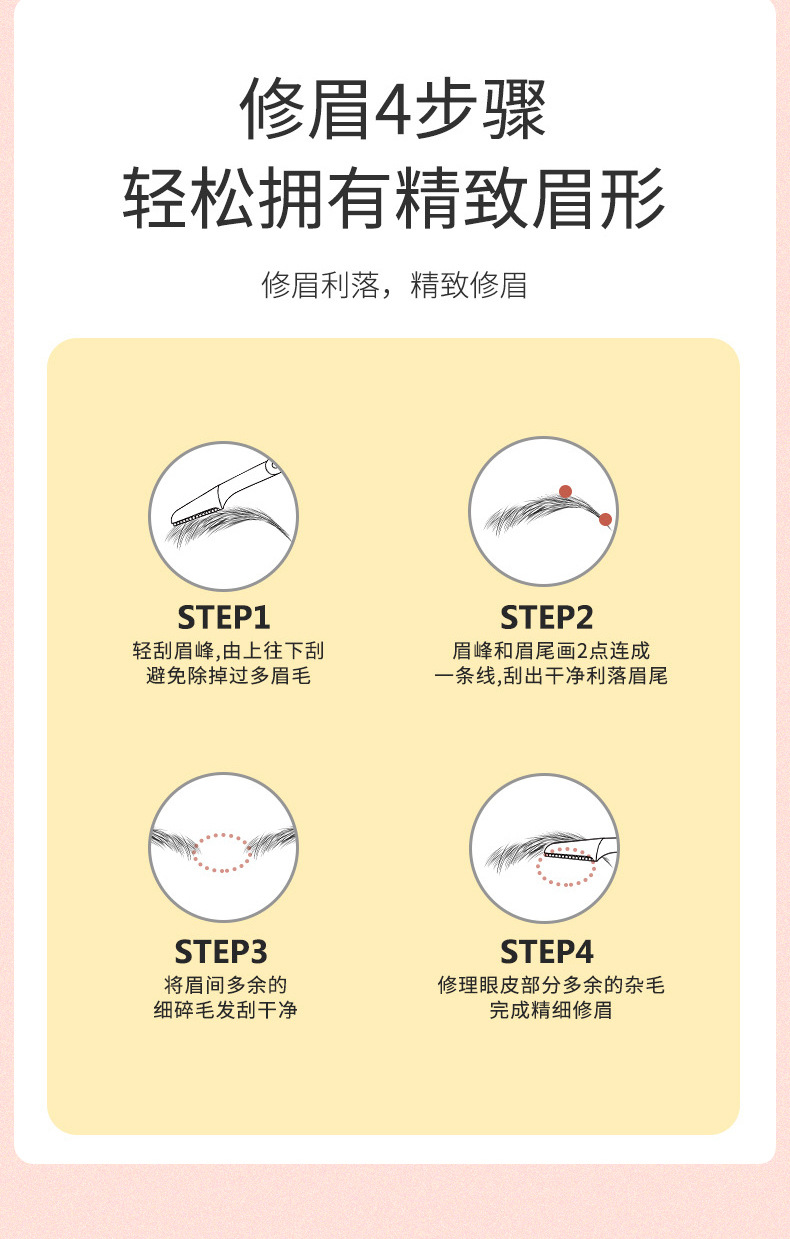 修眉4步骤
轻松拥有精致眉形

修眉利落，精致修眉

STEP1
轻刮眉峰,由上往下刮
避免除掉过多眉毛

STEP2
眉峰和眉尾画2点连成
一条线,刮出干净利落眉尾

STEP3
将眉间多余的
细碎毛发刮干净

STEP4
修理眼皮部分多余的杂毛
完成精细修眉