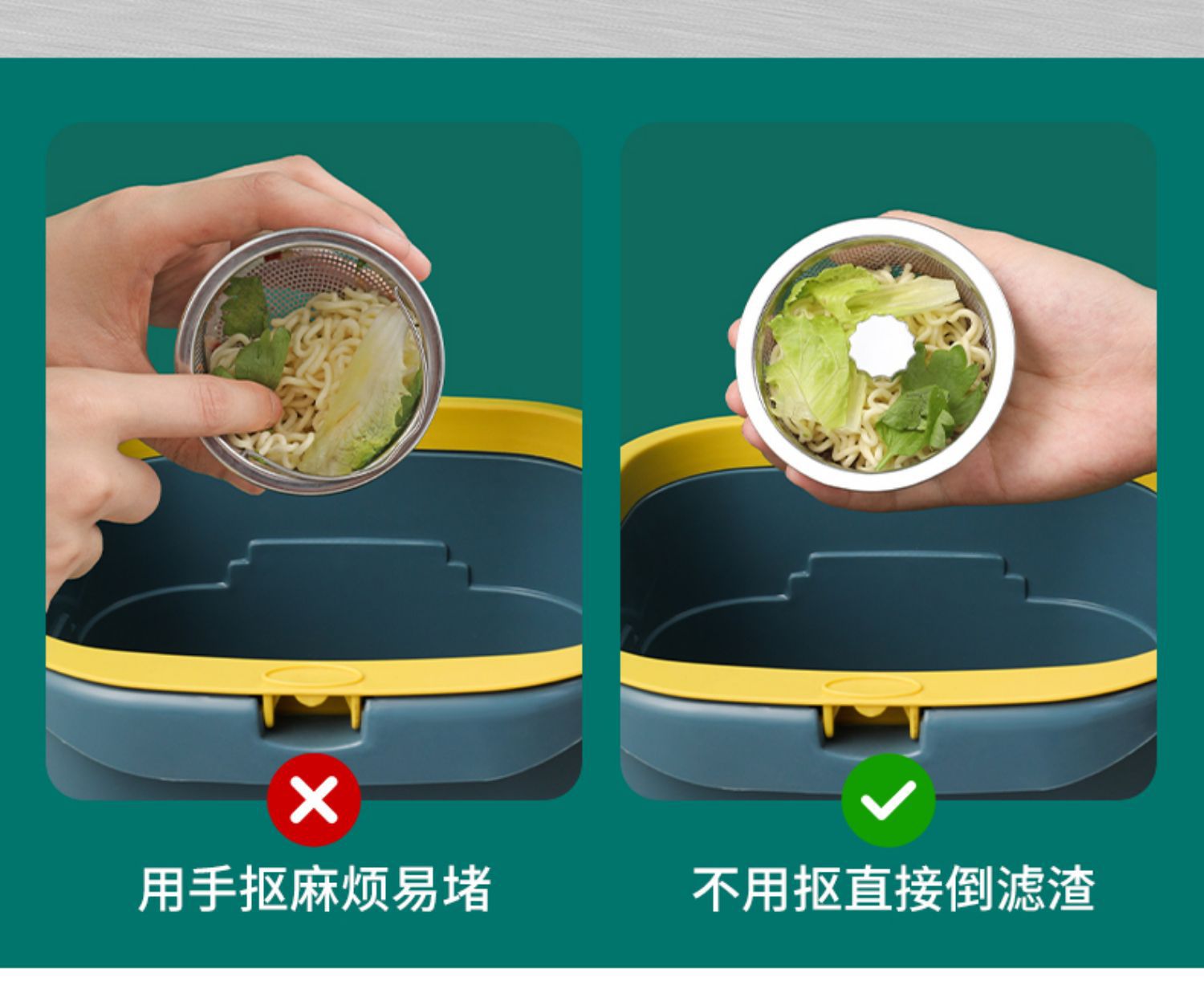 用手抠麻烦易堵

不用抠直接倒滤渣