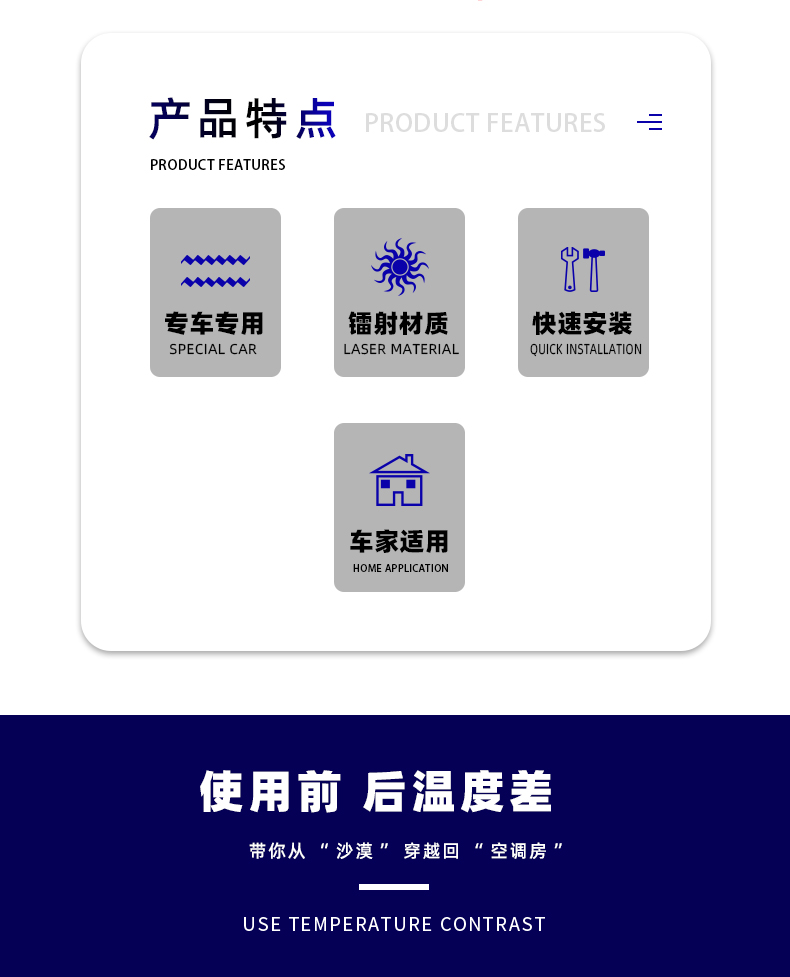 产品特点 PRODUCT FEATURES

PRODUCT FEATURES

专车专用
SPECIAL CAR

镭射材质
LASER MATERIAL

快速安装
QUICK INSTALLATION

车家适用
HOME APPLICATION

使用前 后温度差

带你从“沙漠”穿越回“空调房”

USE TEMPERATURE CONTRAST