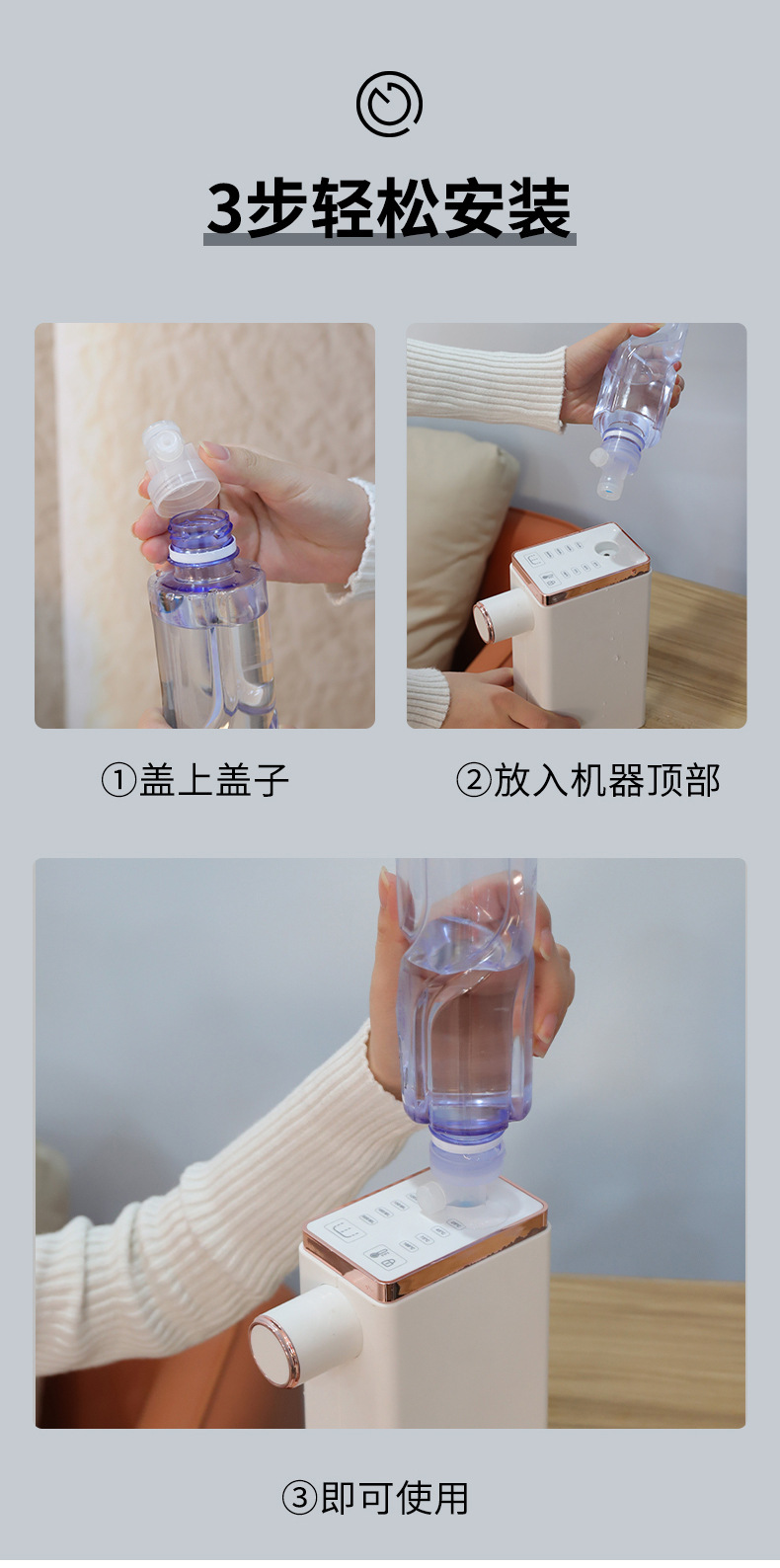 3步轻松安装

①盖上盖子

②放入机器顶部

③即可使用