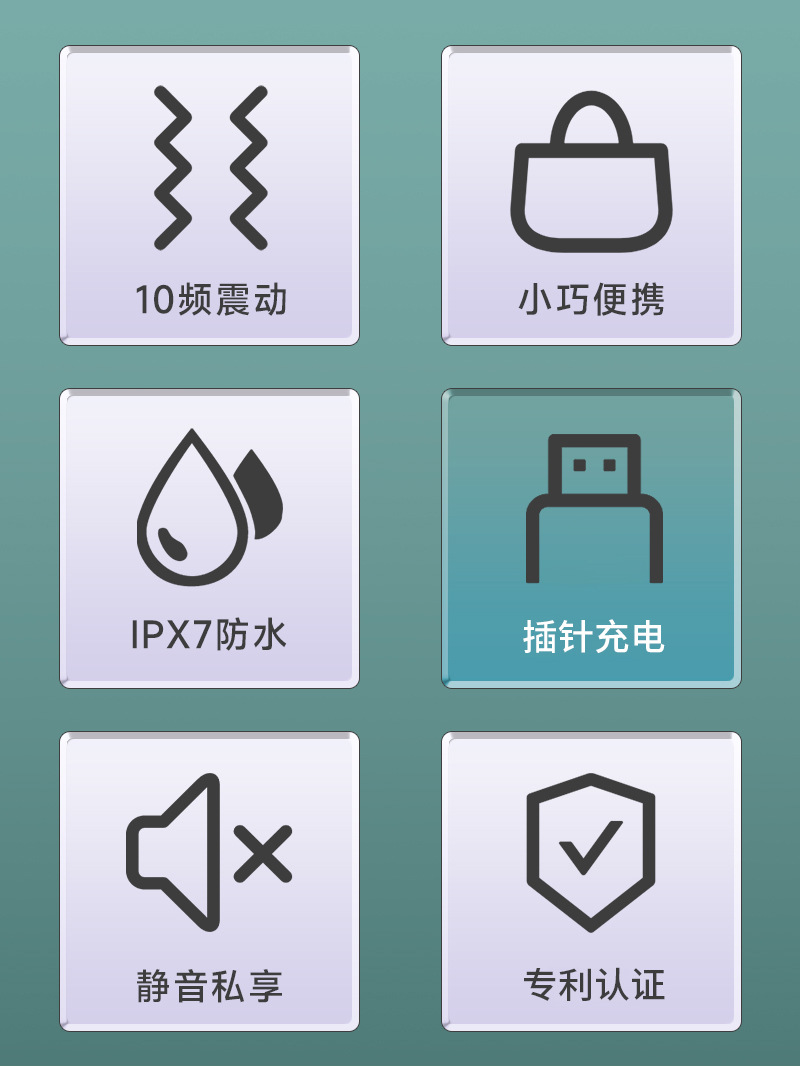 10频震动

小巧便携

IPX7防水

插针充电

静音私享

专利认证