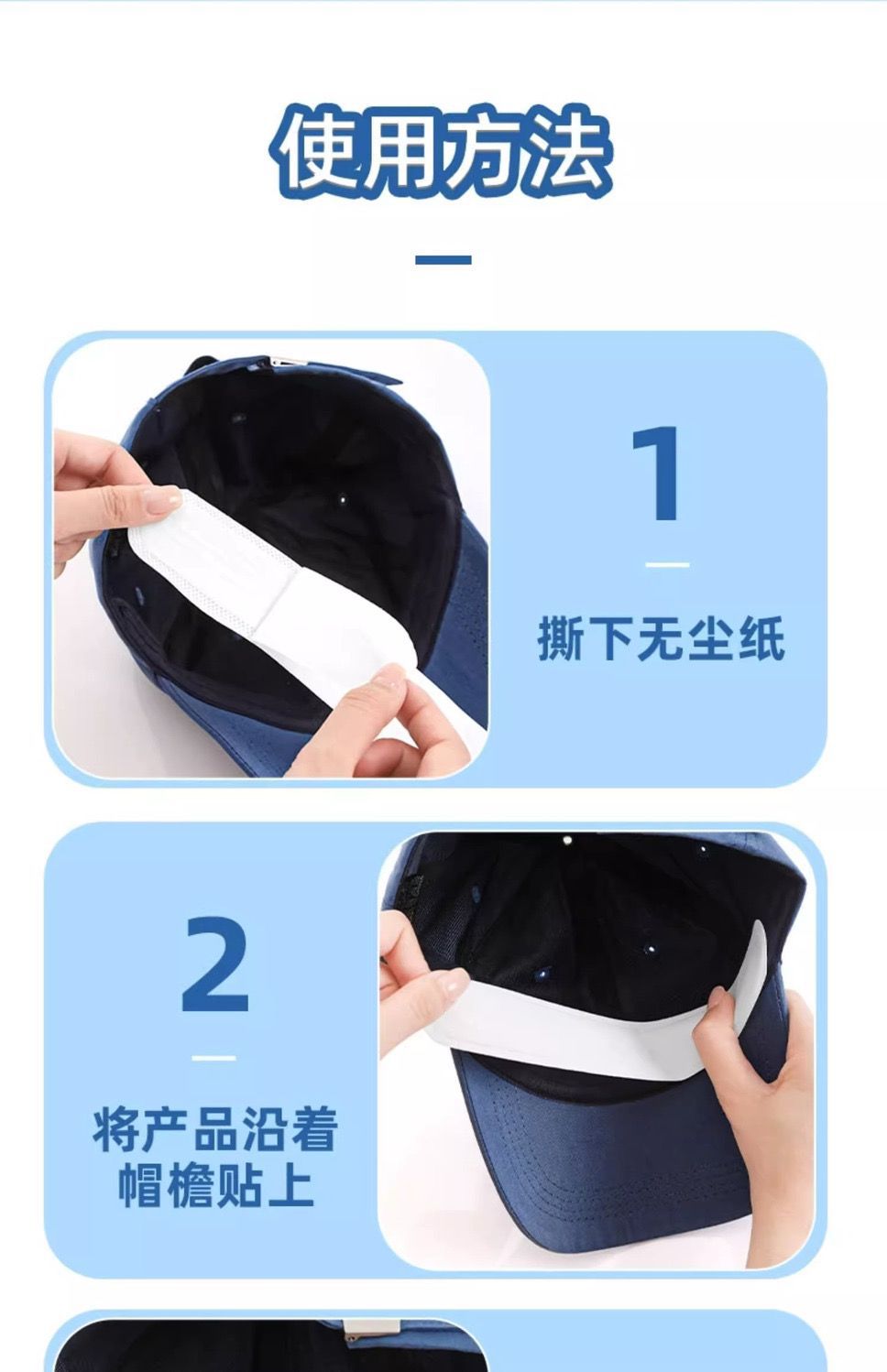 使用方法

1

撕下无尘纸

2

将产品沿着帽檐贴上