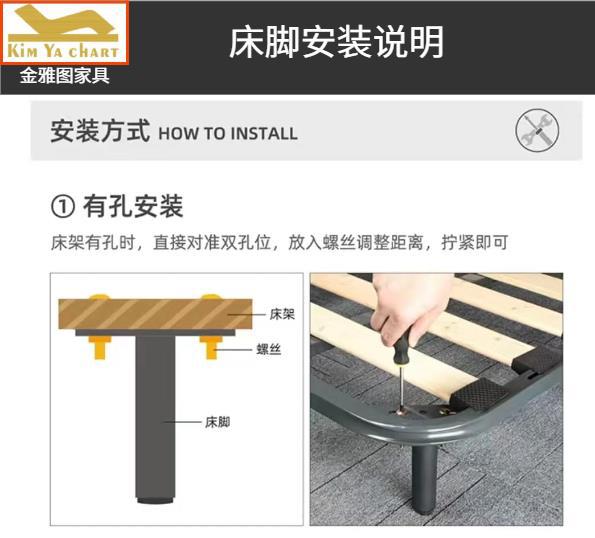 Kim Ya chart
金雅图家具

床脚安装说明

安装方式 HOW TO INSTALL

① 有孔安装
床架有孔时，直接对准双孔位，放入螺丝调整距离，拧紧即可

床架
螺丝
床脚