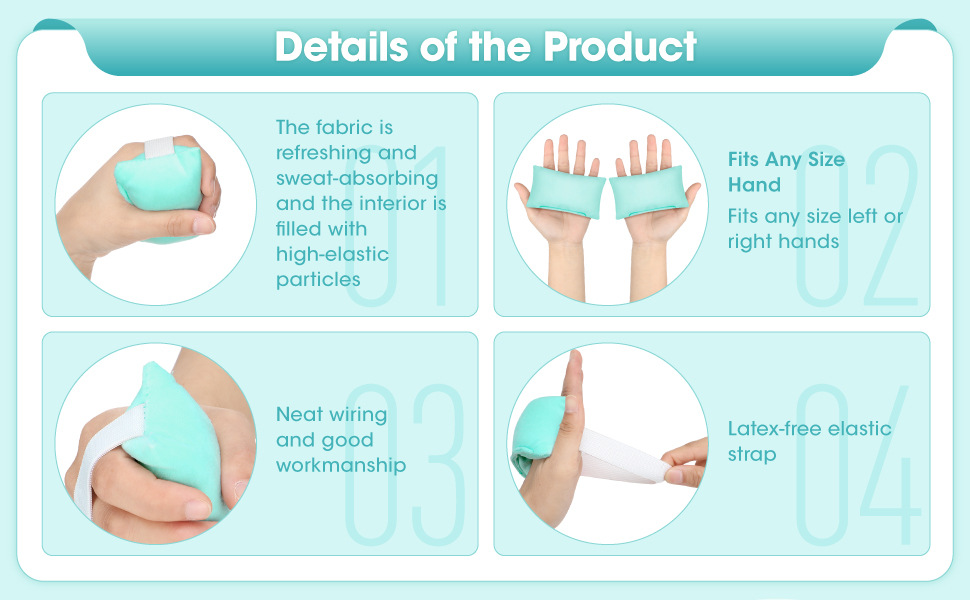 Details of the Product

The fabric is refreshing and sweat-absorbing and the interior is filled with high-elastic particles

01

Fits Any Size Hand

Fits any size left or right hands

02

Neat wiring and good workmanship

03

Latex-free elastic strap

04