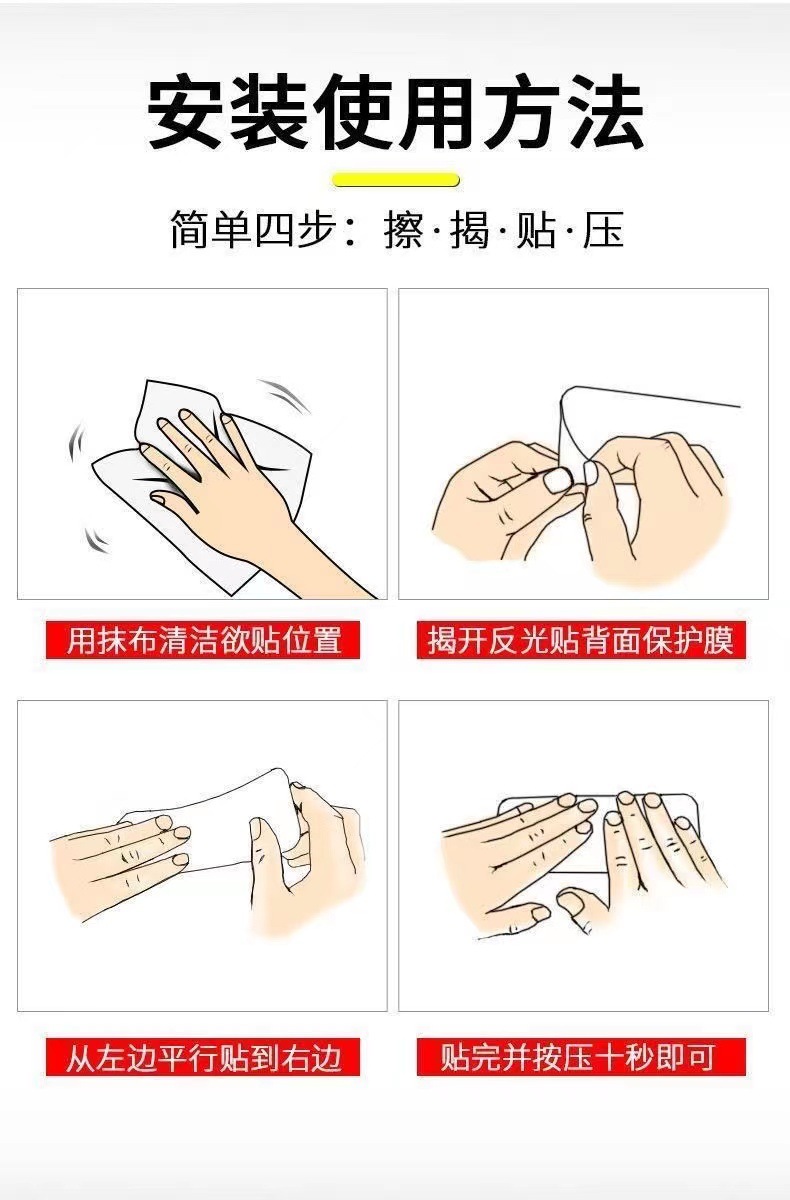 安装使用方法

简单四步：擦·揭·贴·压

用抹布清洁欲贴位置

揭开反光贴背面保护膜

从左边平行贴到右边

贴完并按压十秒即可