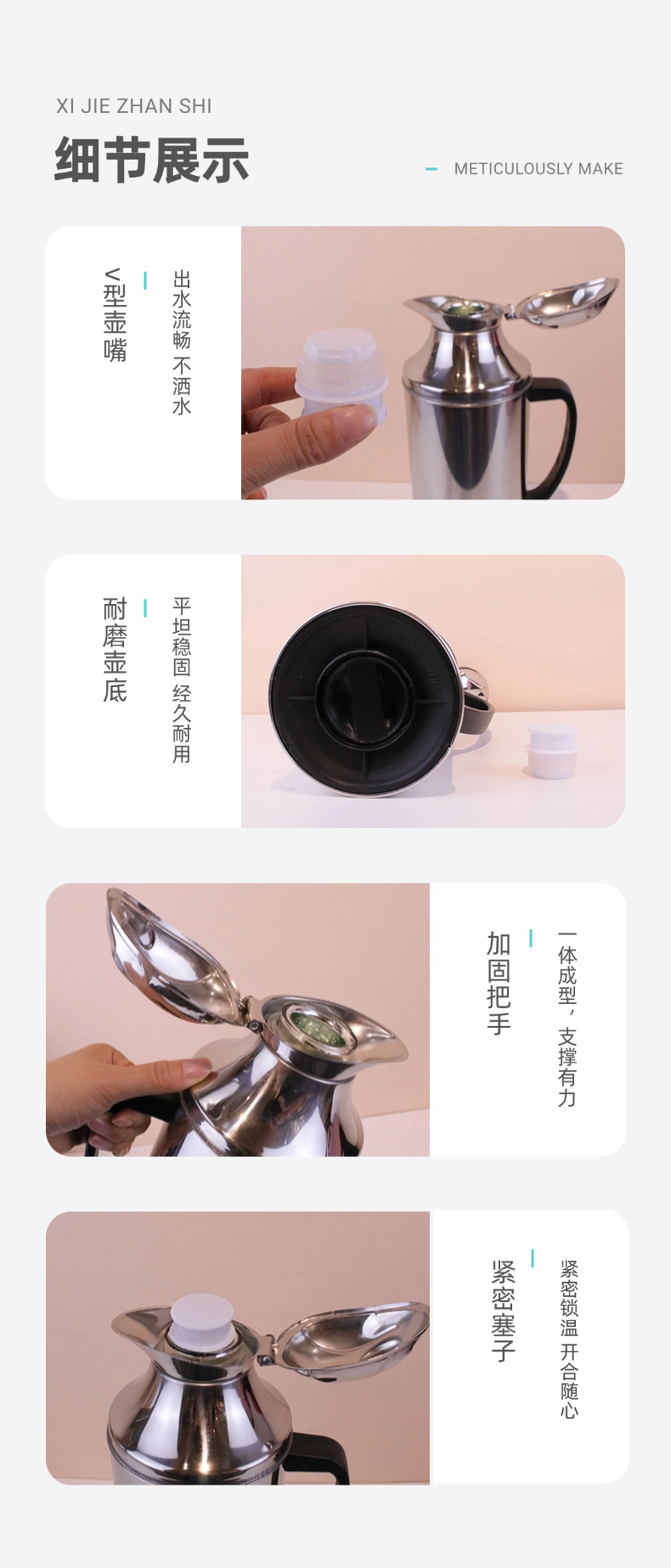 XI JIE ZHAN SHI

细节展示

METICULOUSLY MAKE

V型壶嘴

出水流畅 不洒水

耐磨壶底

平坦稳固 经久耐用

加固把手

一体成型，支撑有力

紧密塞子

紧密锁温 开合随心