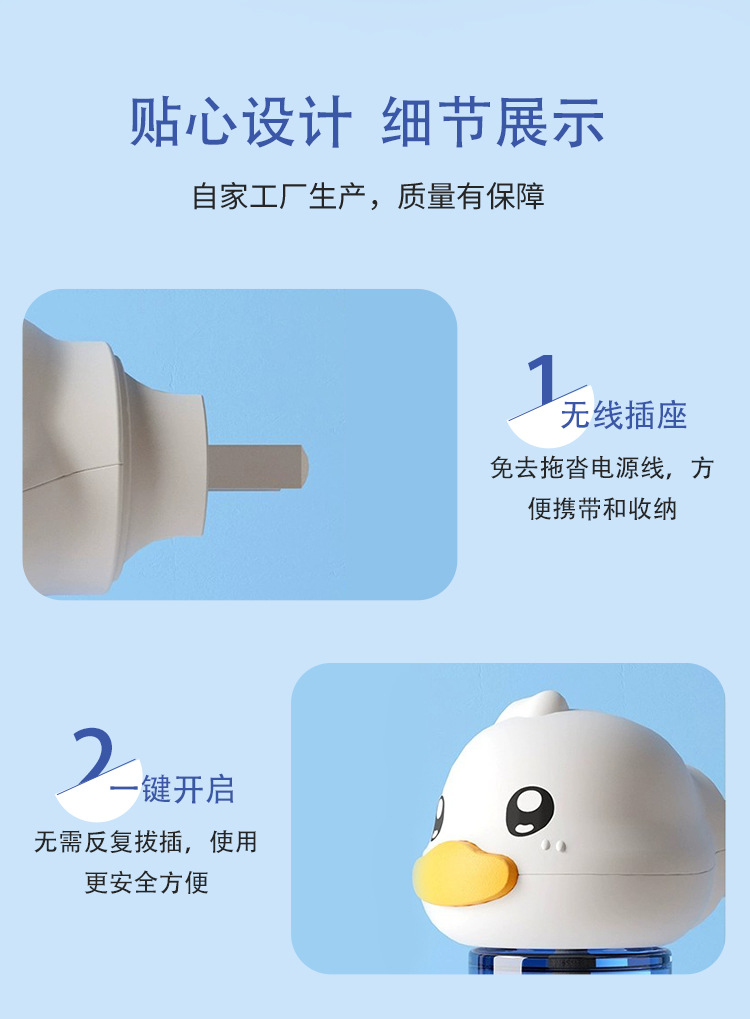 贴心设计 细节展示

自家工厂生产，质量有保障

1
无线插座

免去拖沓电源线，方便携带和收纳

2
一键开启

无需反复拔插，使用更安全方便