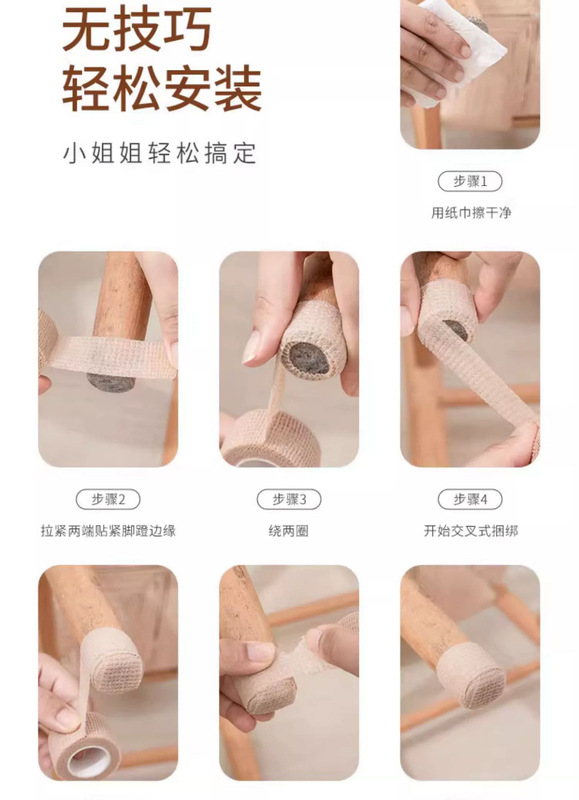 无技巧
轻松安装

小姐姐轻松搞定

步骤1
用纸巾擦干净

步骤2
拉紧两端贴紧脚蹬边缘

步骤3
绕两圈

步骤4
开始交叉式捆绑