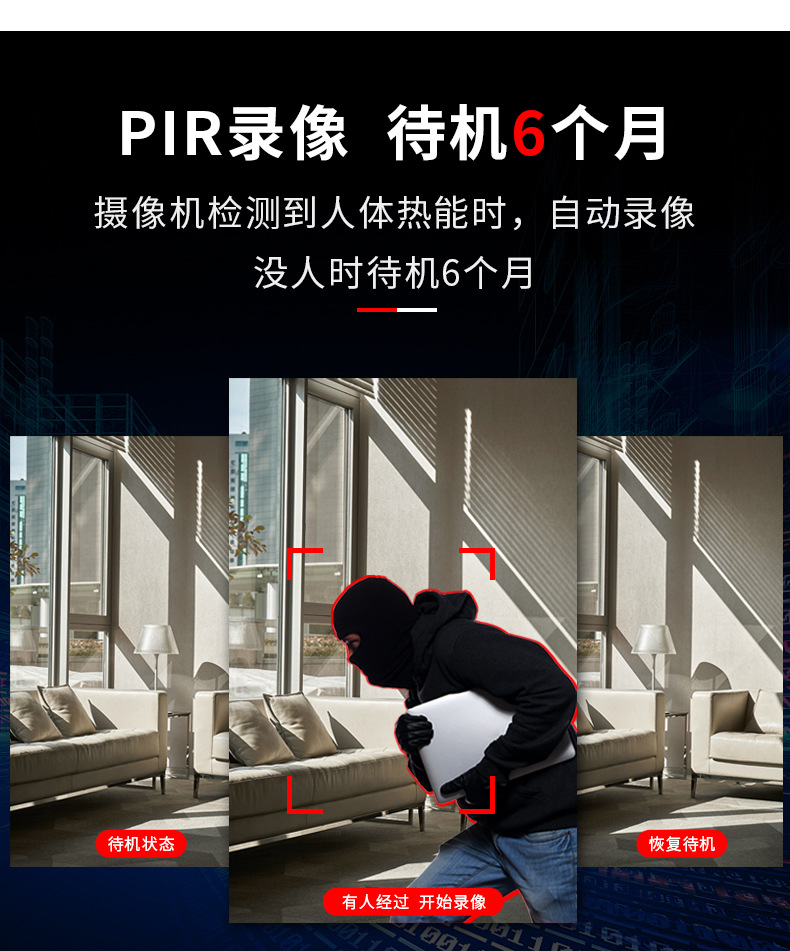 PIR录像 待机6个月

摄像机检测到人体热能时，自动录像
没人时待机6个月

待机状态

有人经过 开始录像

恢复待机