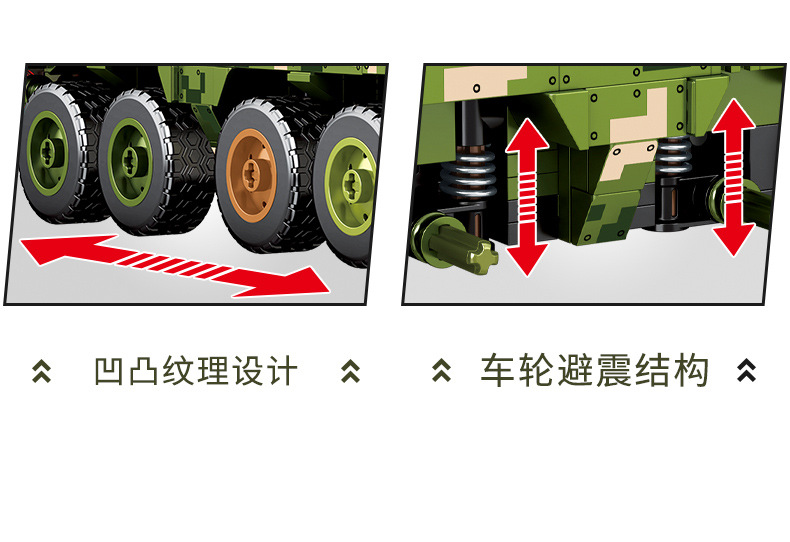 凹凸纹理设计

车轮避震结构