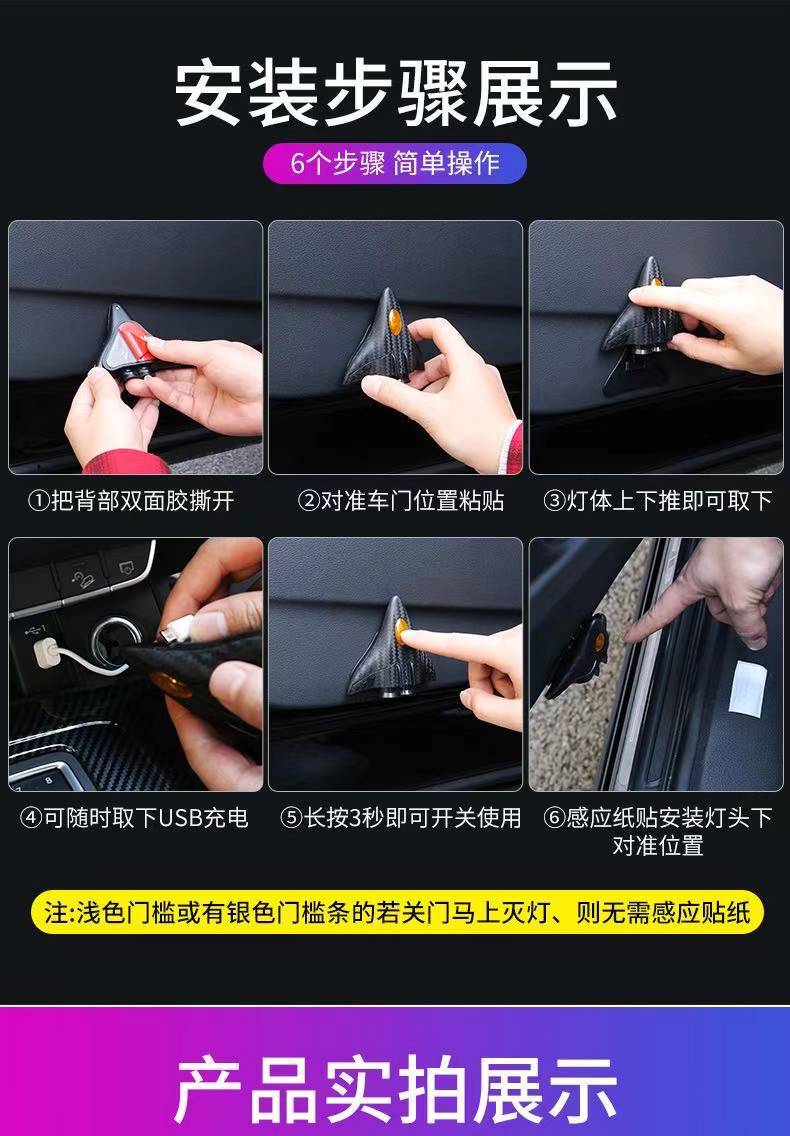 安装步骤展示

6个步骤 简单操作

①把背部双面胶撕开

②对准车门位置粘贴

③灯体上下推即可取下

④可随时取下USB充电

⑤长按3秒即可开关使用

⑥感应纸贴安装灯头下对准位置

注:浅色门槛或有银色门槛条的若关门马上灭灯、则无需感应贴纸

产品实拍展示