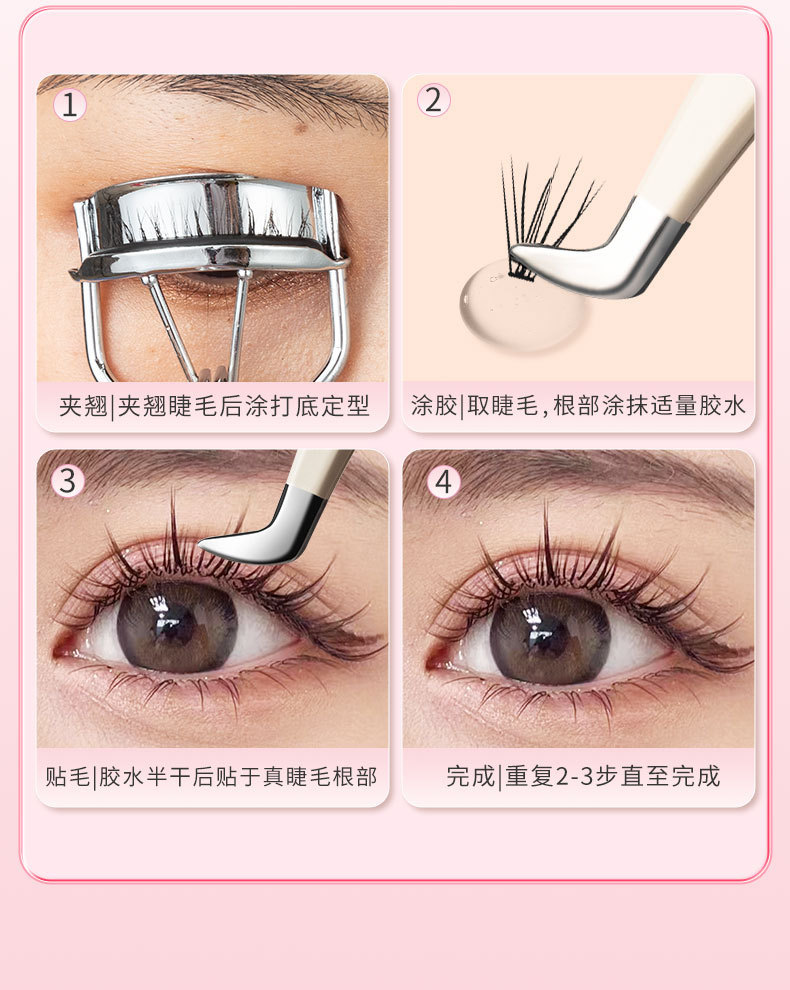 1

夹翘|夹翘睫毛后涂打底定型

2

涂胶|取睫毛，根部涂抹适量胶水

3

贴毛|胶水半干后贴于真睫毛根部

4

完成|重复2-3步直至完成