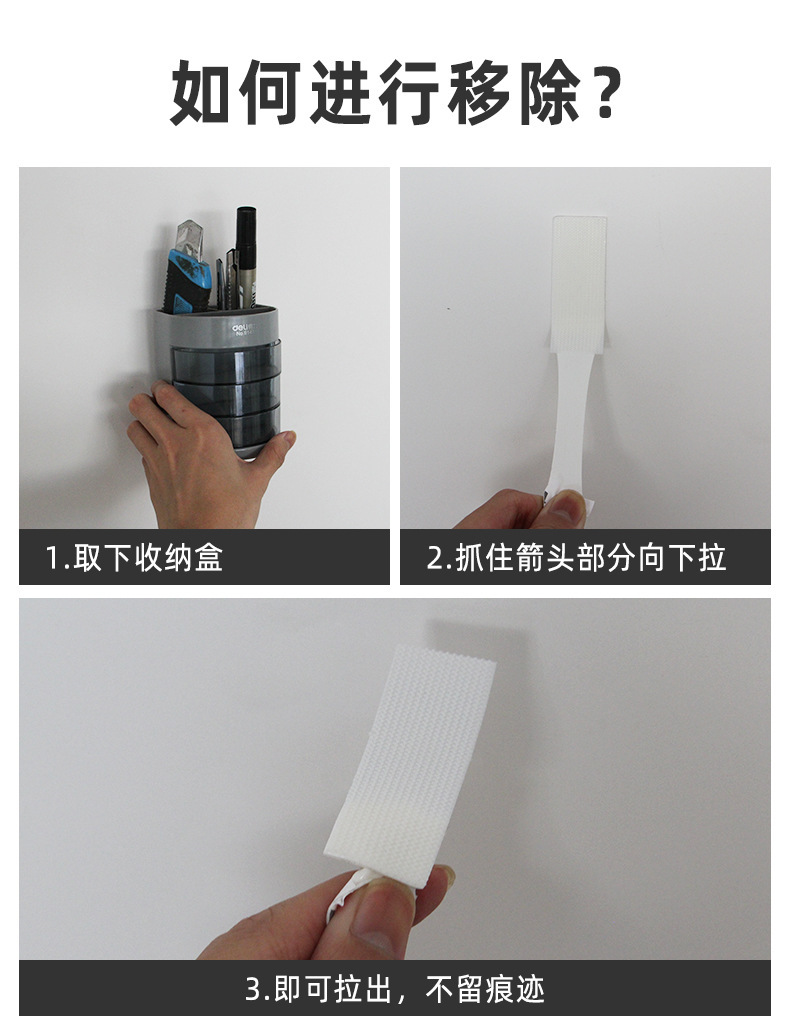 如何进行移除？

deli

1.取下收纳盒

2.抓住箭头部分向下拉

3.即可拉出，不留痕迹