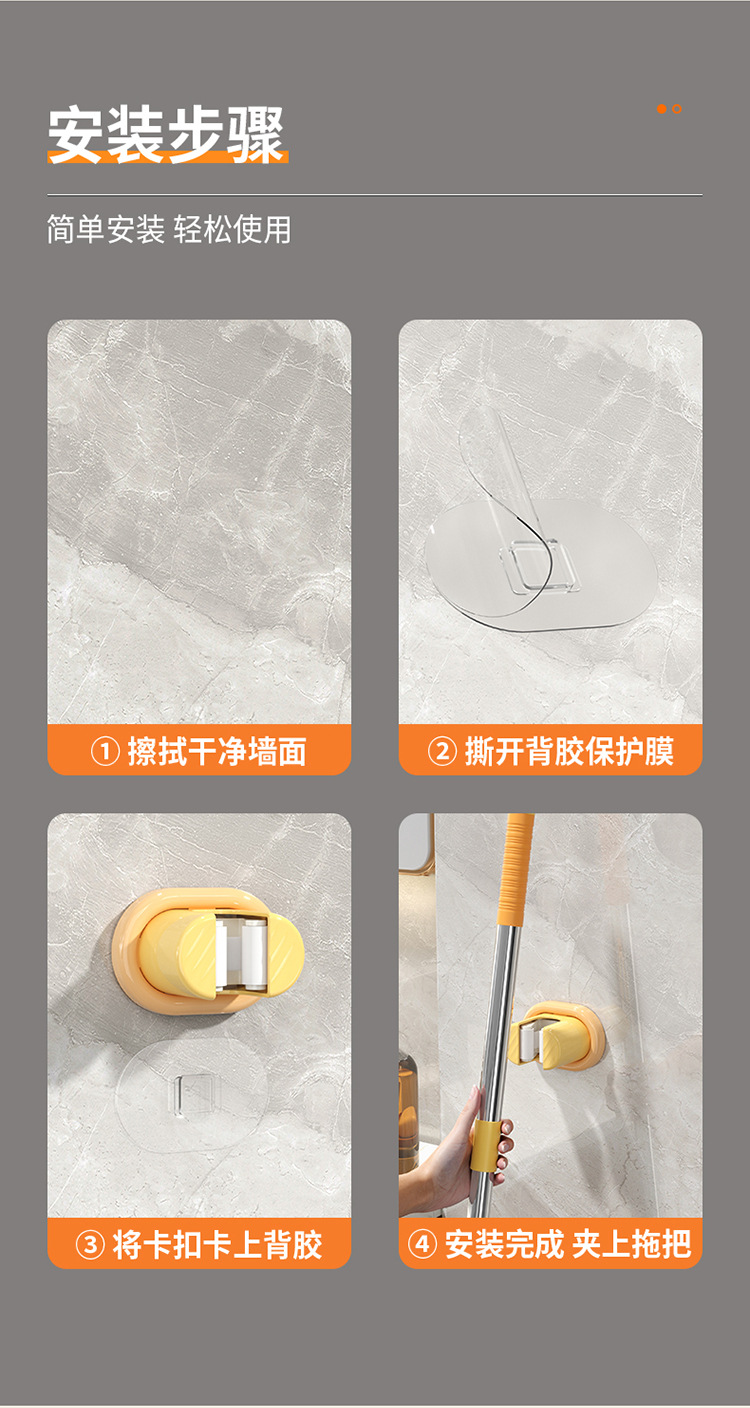 安装步骤

简单安装 轻松使用

① 擦拭干净墙面

② 撕开背胶保护膜

③ 将卡扣卡上背胶

④ 安装完成 夹上拖把